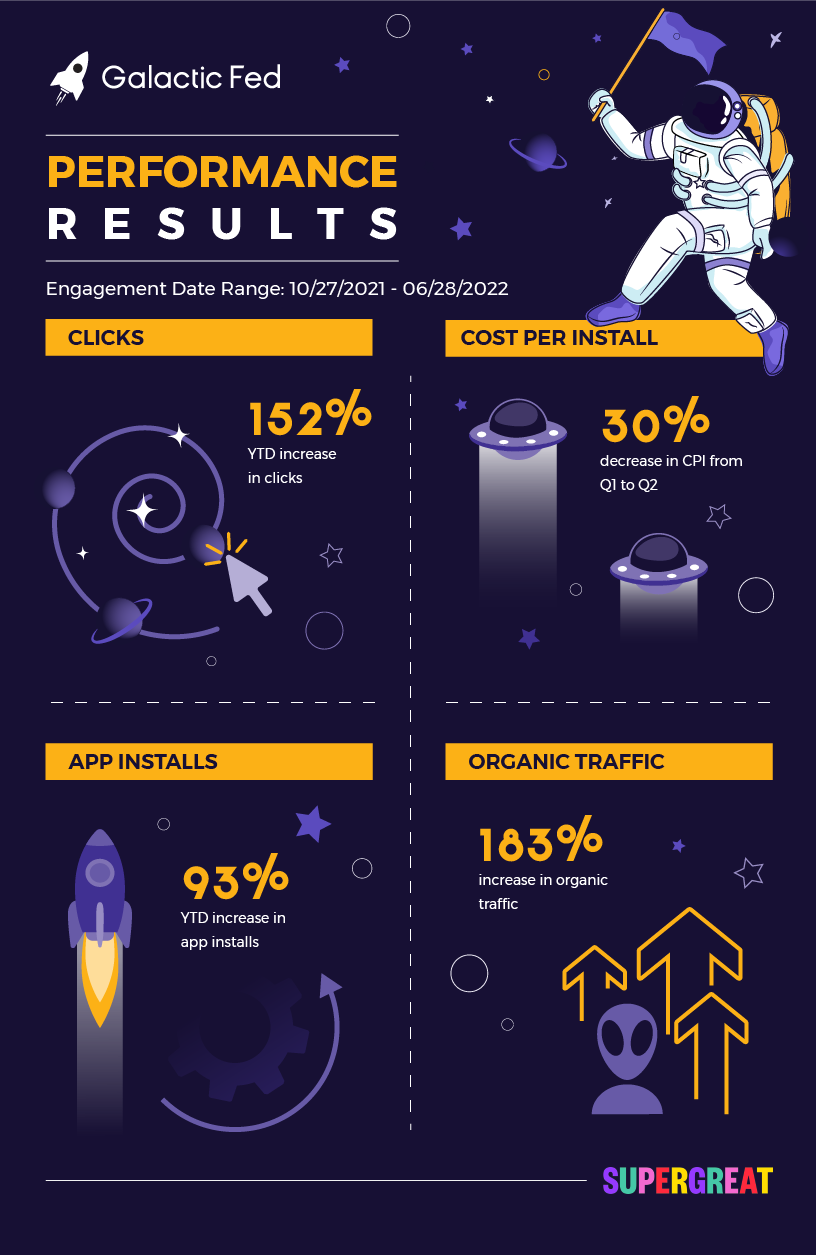 Galactic Fed

PERFORMANCE
RESULTS

Engagement Date Range: 10/27/2021 - 06/28/2022

CLICKS

152%
YTD increase in clicks

COST PER INSTALL

30%
decrease in CPI from Q1 to Q2

APP INSTALLS

93%
YTD increase in app installs

ORGANIC TRAFFIC

183%
increase in organic traffic

SUPERGREAT