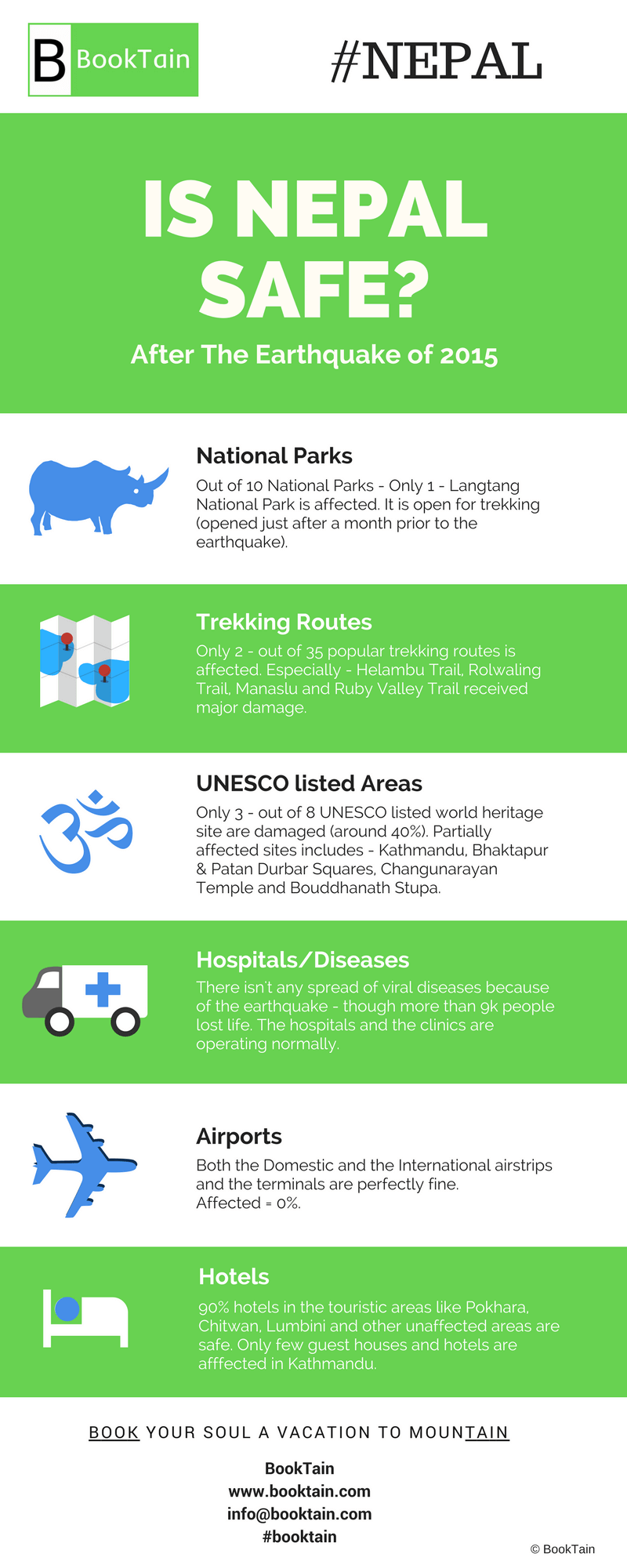 B BookTain

#NEPAL

IS NEPAL SAFE?

After The Earthquake of 2015

National Parks

Out of 10 National Parks - Only 1 - Langtang National Park is affected. It is open for trekking (opened just after a month prior to the earthquake).

Trekking Routes

Only 2 - out of 35 popular trekking routes is affected. Especially - Helambu Trail, Rolwaling Trail, Manaslu and Ruby Valley Trail received major damage.

UNESCO listed Areas

Only 3 - out of 8 UNESCO listed world heritage site are damaged (around 40%). Partially affected sites includes - Kathmandu, Bhaktapur & Patan Durbar Squares, Changunarayan Temple and Bouddhanath Stupa.

Hospitals/Diseases

There isn't any spread of viral diseases because of the earthquake - though more than 9k people lost life. The hospitals and the clinics are operating normally.

Airports

Both the Domestic and the International airstrips and the terminals are perfectly fine.
Affected = 0%.

Hotels

90% hotels in the touristic areas like Pokhara, Chitwan, Lumbini and other unaffected areas are safe. Only few guest houses and hotels are afffected in Kathmandu.

BOOK YOUR SOUL A VACATION TO MOUNTAIN

BookTain
www.booktain.com
info@booktain.com
#booktain

© BookTain