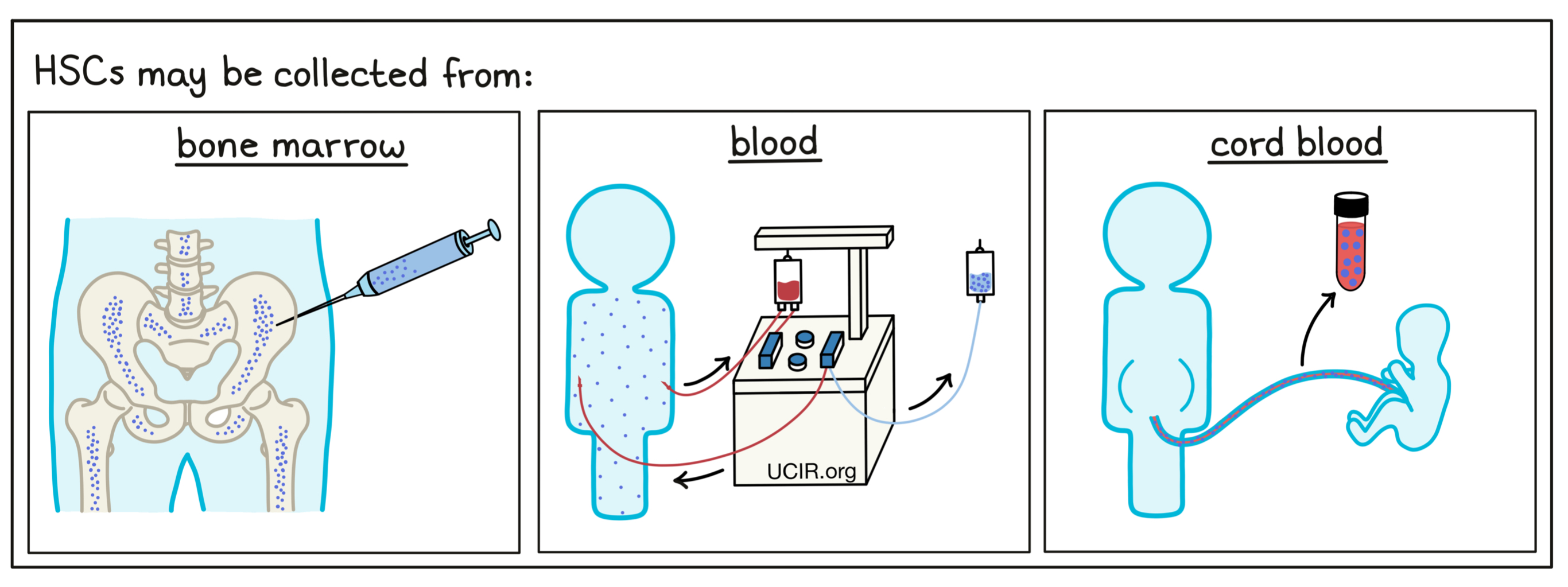 HSCs may be collected from:

bone marrow

blood

UCIR.org

cord blood