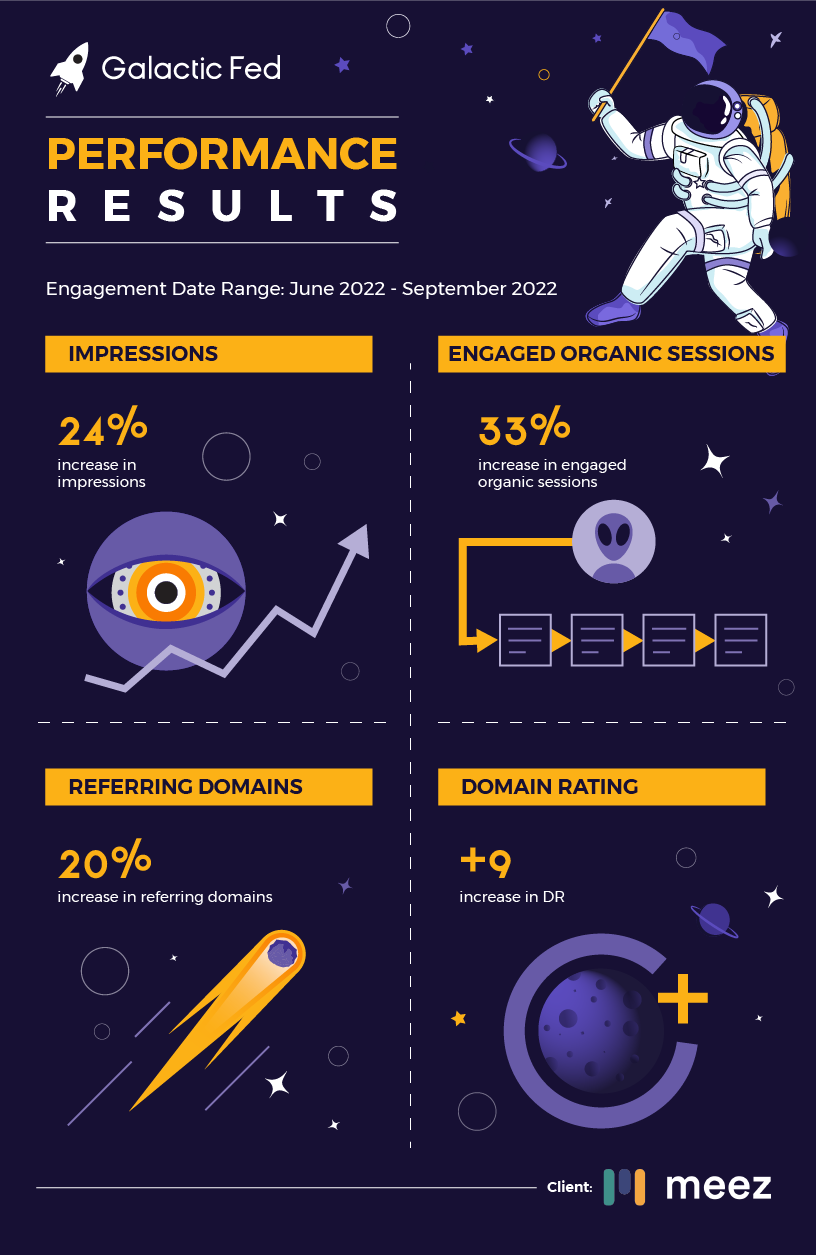 Galactic Fed

PERFORMANCE
RESULTS

Engagement Date Range: June 2022 - September 2022

IMPRESSIONS

24%
increase in impressions

ENGAGED ORGANIC SESSIONS

33%
increase in engaged organic sessions

REFERRING DOMAINS

20%
increase in referring domains

DOMAIN RATING

+9
increase in DR

Client: meez