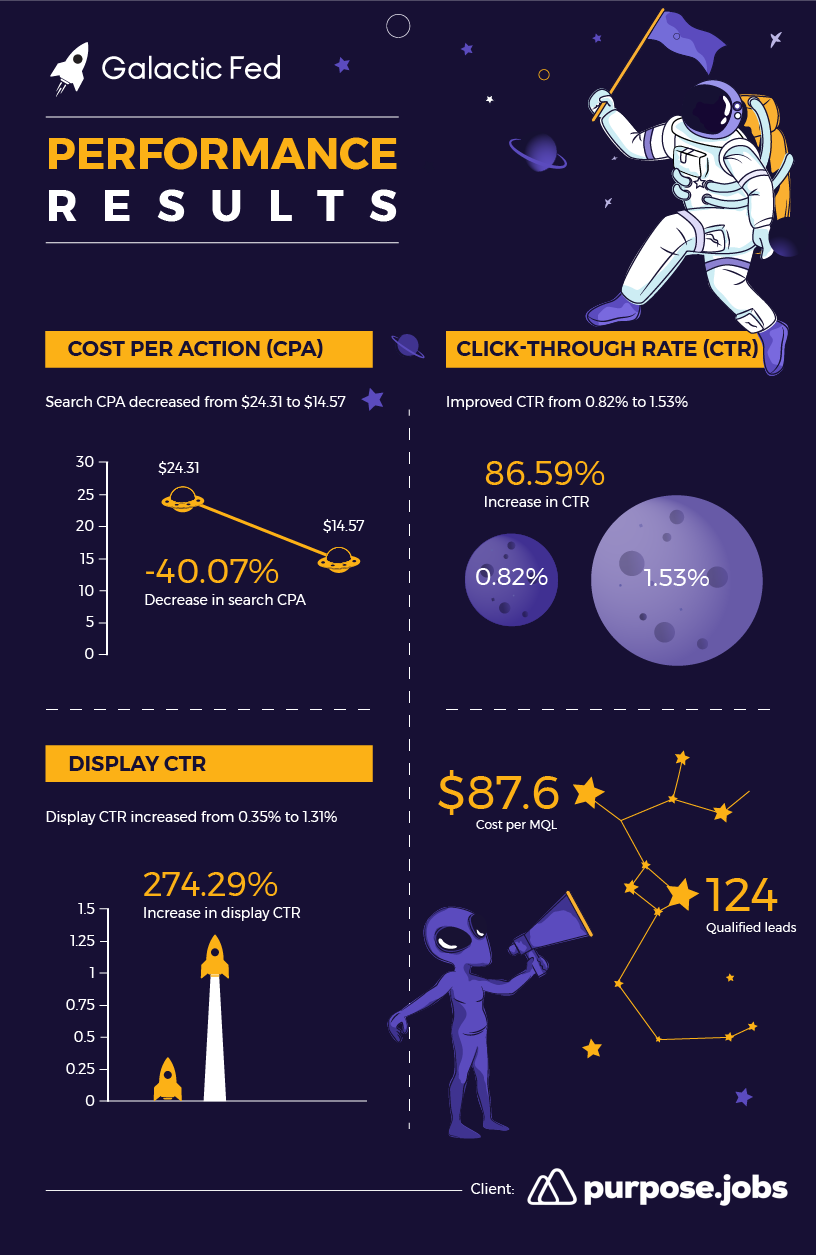 Galactic Fed

PERFORMANCE
RESULTS

COST PER ACTION (CPA)

Search CPA decreased from $24.31 to $14.57

30
25
20
15
10
5
0

$24.31
$14.57

-40.07%
Decrease in search CPA

CLICK-THROUGH RATE (CTR)

Improved CTR from 0.82% to 1.53%

86.59%
Increase in CTR

0.82%
1.53%

DISPLAY CTR

Display CTR increased from 0.35% to 1.31%

274.29%
Increase in display CTR

1.5
1.25
1
0.75
0.5
0.25
0

$87.6
Cost per MQL

124
Qualified leads

Client: purpose.jobs