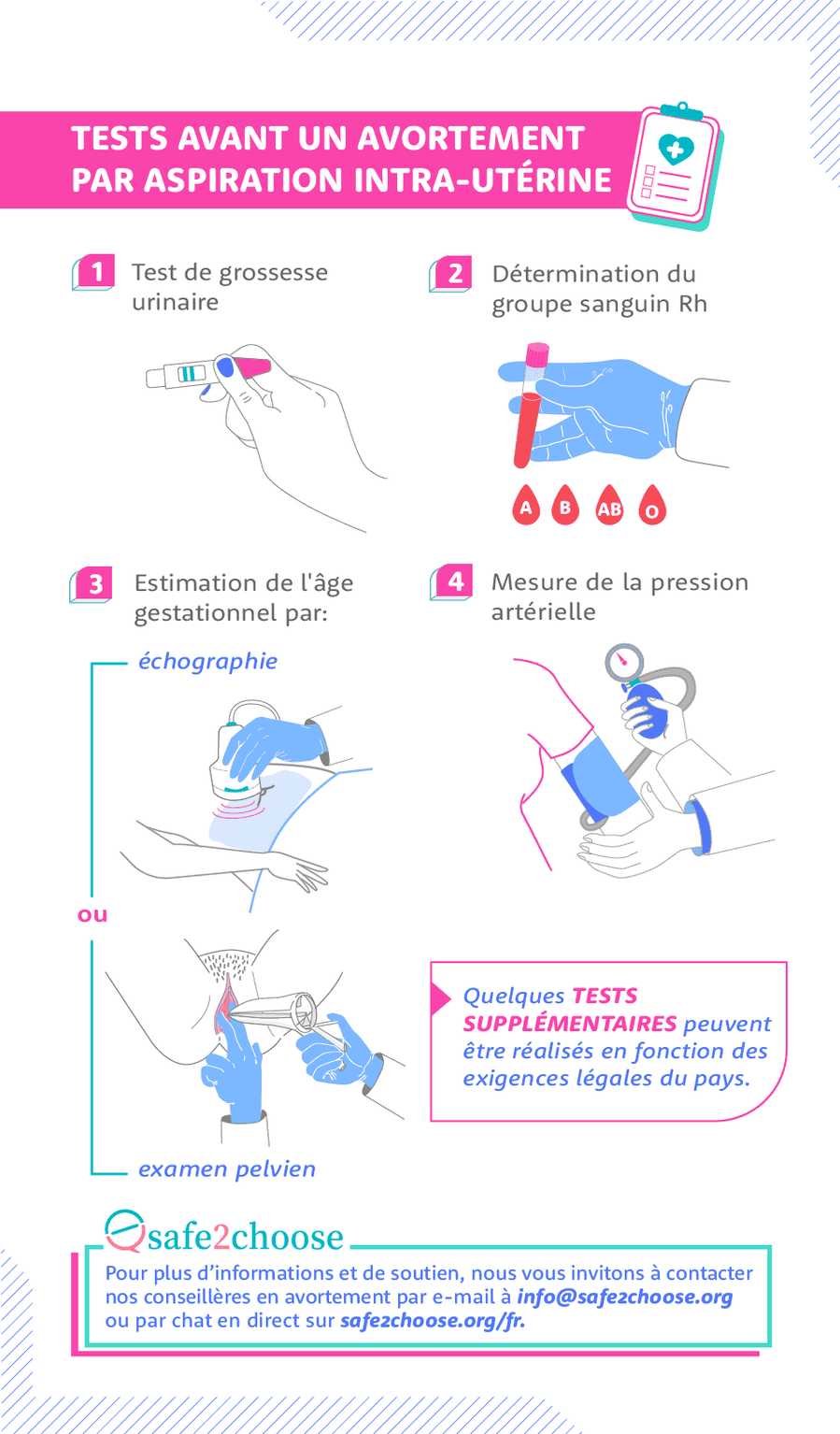 TESTS AVANT UN AVORTEMENT PAR ASPIRATION INTRA-UTÉRINE

1 Test de grossesse urinaire

2 Détermination du groupe sanguin Rh

A B AB O

3 Estimation de l'âge gestationnel par:

échographie

ou

examen pelvien

4 Mesure de la pression artérielle

Quelques TESTS SUPPLÉMENTAIRES peuvent être réalisés en fonction des exigences légales du pays.

safe2choose

Pour plus d'informations et de soutien, nous vous invitons à contacter nos conseillères en avortement par e-mail à info@safe2choose.org ou par chat en direct sur safe2choose.org/fr.