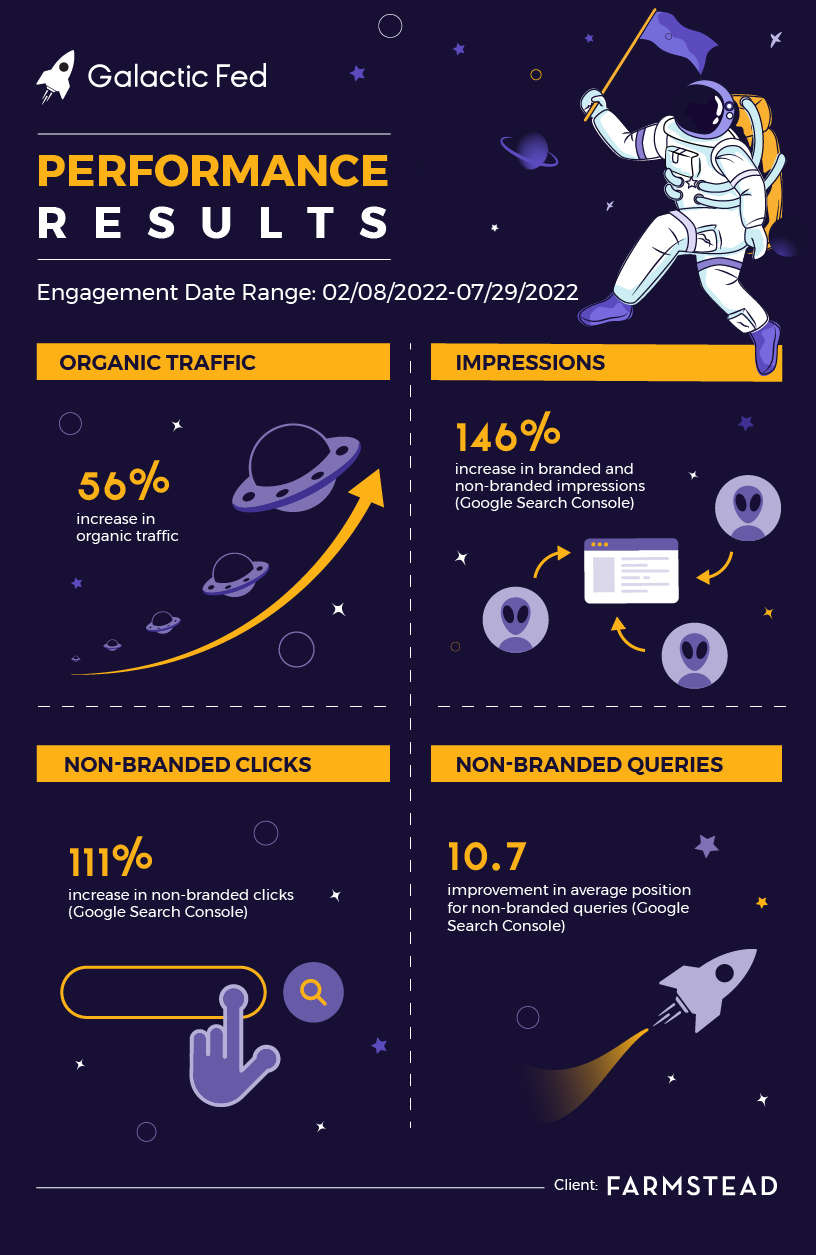 Galactic Fed

PERFORMANCE RESULTS

Engagement Date Range: 02/08/2022-07/29/2022

ORGANIC TRAFFIC

56%
increase in organic traffic

IMPRESSIONS

146%
increase in branded and non-branded impressions (Google Search Console)

NON-BRANDED CLICKS

111%
increase in non-branded clicks (Google Search Console)

NON-BRANDED QUERIES

10.7
improvement in average position for non-branded queries (Google Search Console)

Client: FARMSTEAD