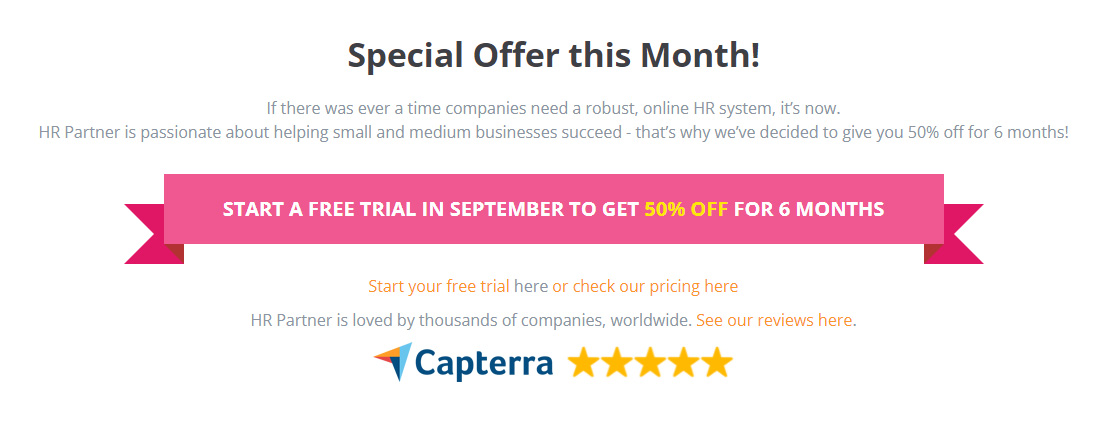 Special Offer this Month!

If there was ever a time companies need a robust, online HR system, it's now.
HR Partner is passionate about helping small and medium businesses succeed - that's why we've decided to give you 50% off for 6 months!

START A FREE TRIAL IN SEPTEMBER TO GET 50% OFF FOR 6 MONTHS

Start your free trial here or check our pricing here

HR Partner is loved by thousands of companies, worldwide. See our reviews here.

Capterra