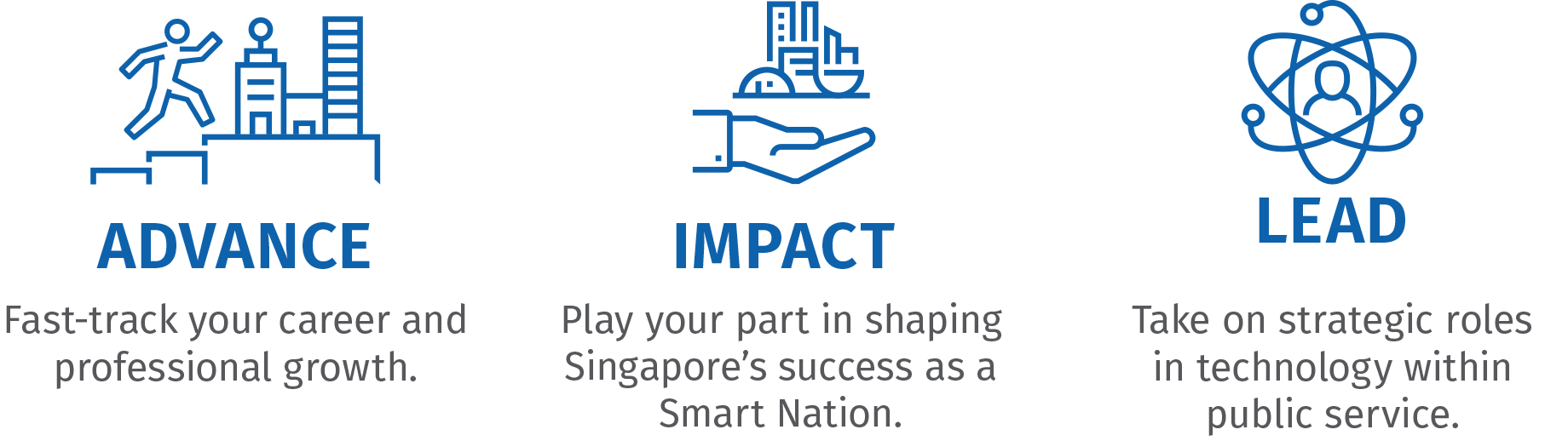 ADVANCE

Fast-track your career and professional growth.

IMPACT

Play your part in shaping Singapore’s success as a Smart Nation.

LEAD

Take on strategic roles in technology within public service.