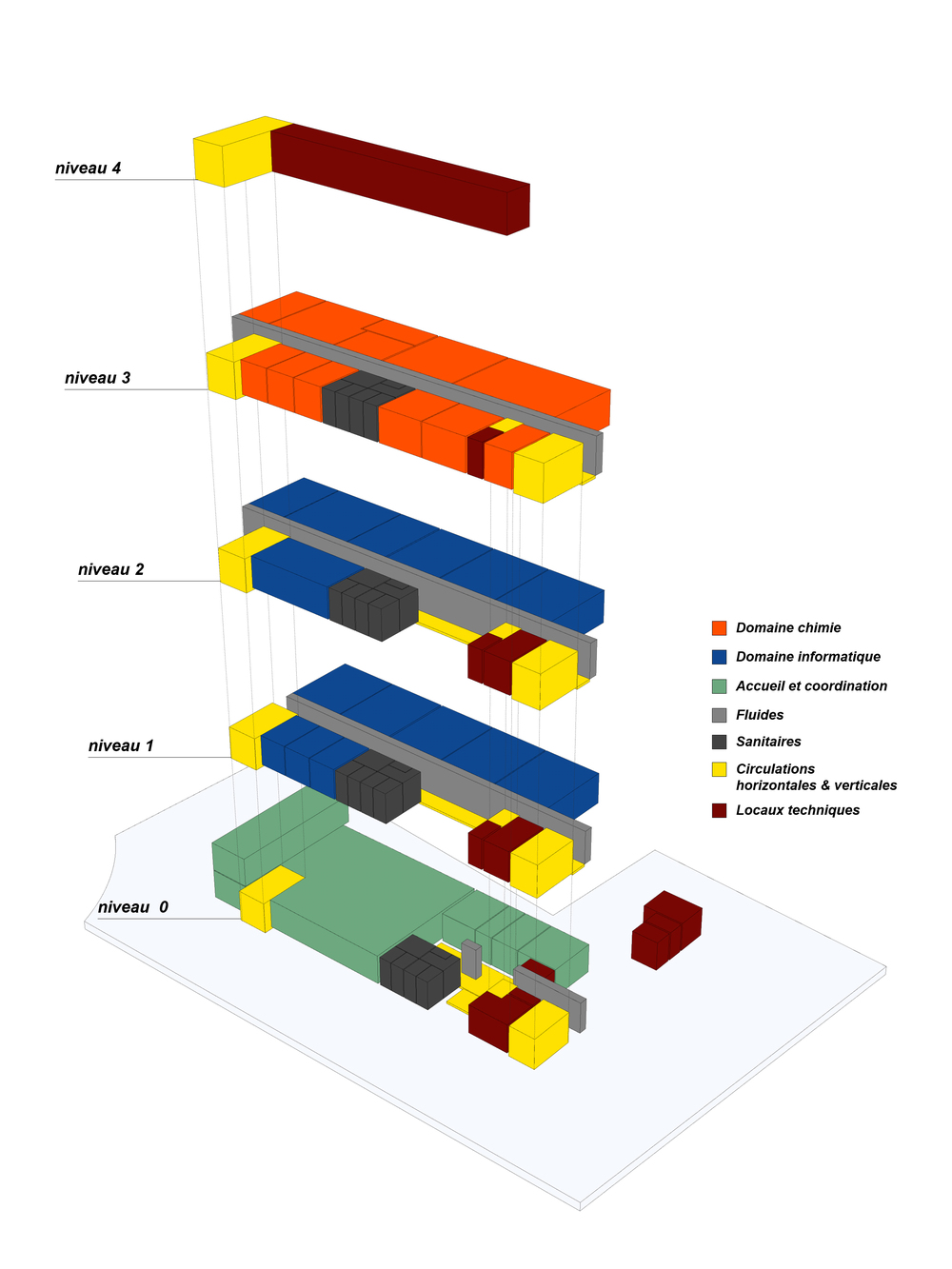 niveau 4

niveau 3

niveau 2

niveau 1

niveau 0

Domaine chimie
Domaine informatique
Accueil et coordination
Fluides
Sanitaires
Circulations horizontales & verticales
Locaux techniques