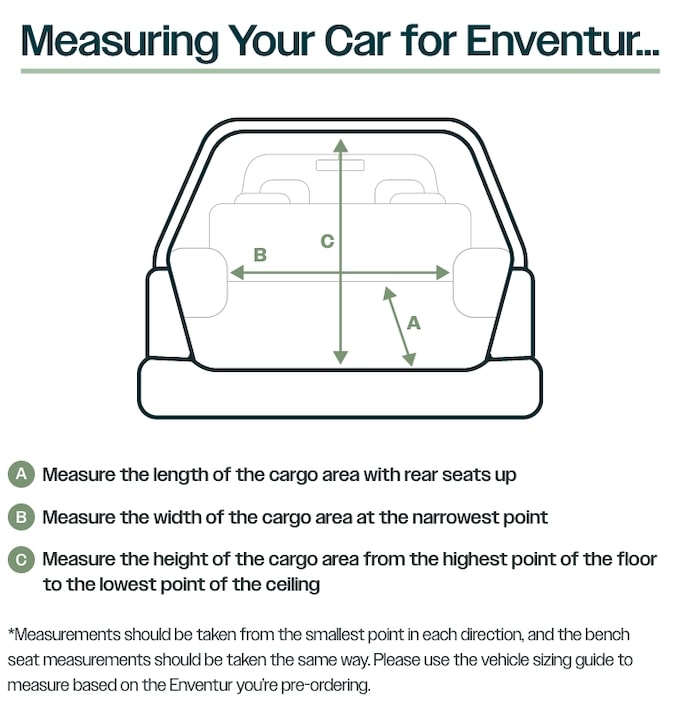 Measuring Your Car for Enventur...

C

B

A

A Measure the length of the cargo area with rear seats up

B Measure the width of the cargo area at the narrowest point

C Measure the height of the cargo area from the highest point of the floor to the lowest point of the ceiling

*Measurements should be taken from the smallest point in each direction, and the bench seat measurements should be taken the same way. Please use the vehicle sizing guide to measure based on the Enventur you're pre-ordering.