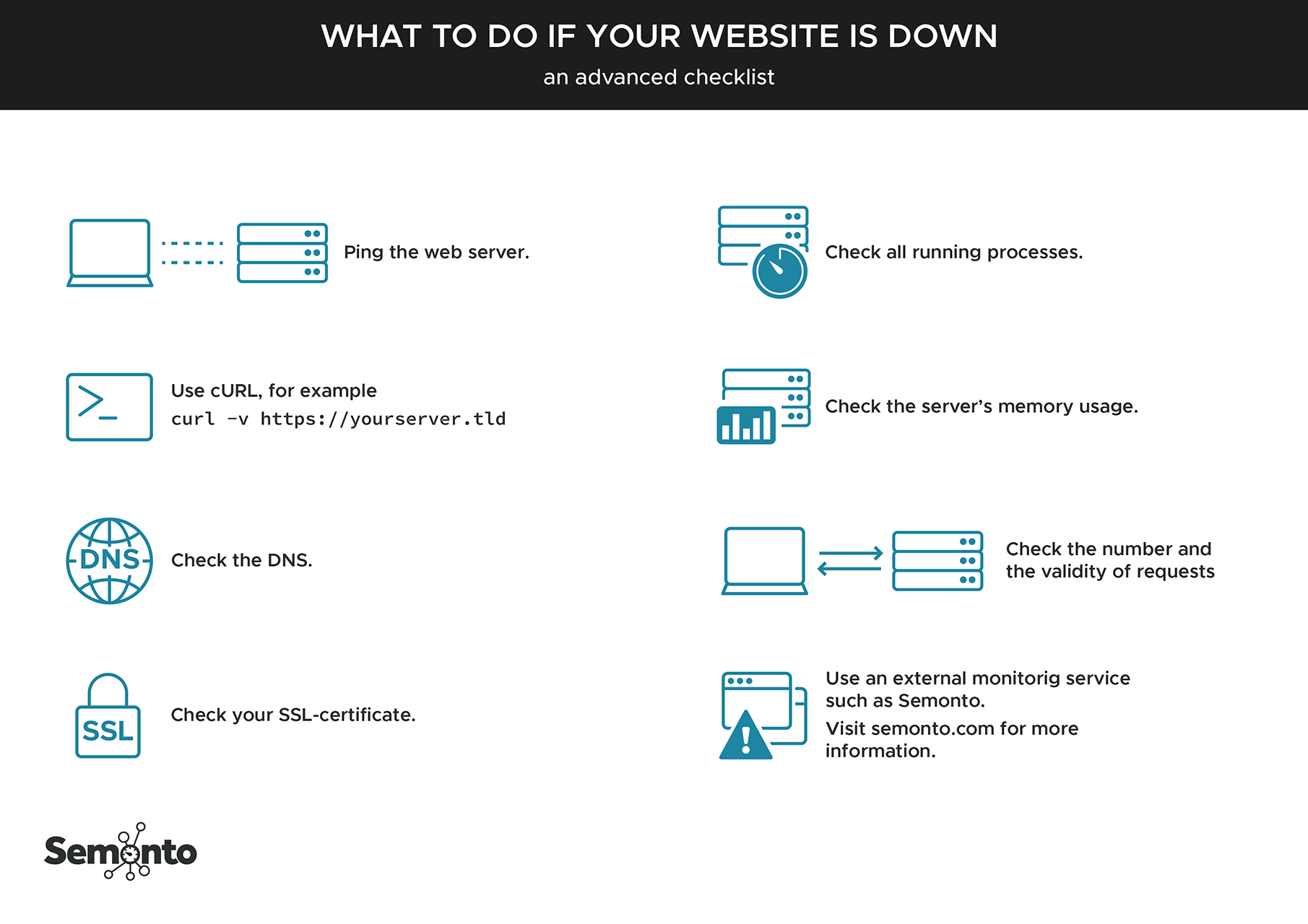 WHAT TO DO IF YOUR WEBSITE IS DOWN

an advanced checklist

Ping the web server.

Use cURL, for example
curl -v https://yourserver.tld

DNS

Check the DNS.

SSL

Check your SSL-certificate.

Check all running processes.

Check the server's memory usage.

Check the number and the validity of requests

Use an external monitorig service such as Semonto.

Visit semonto.com for more information.

Semonto