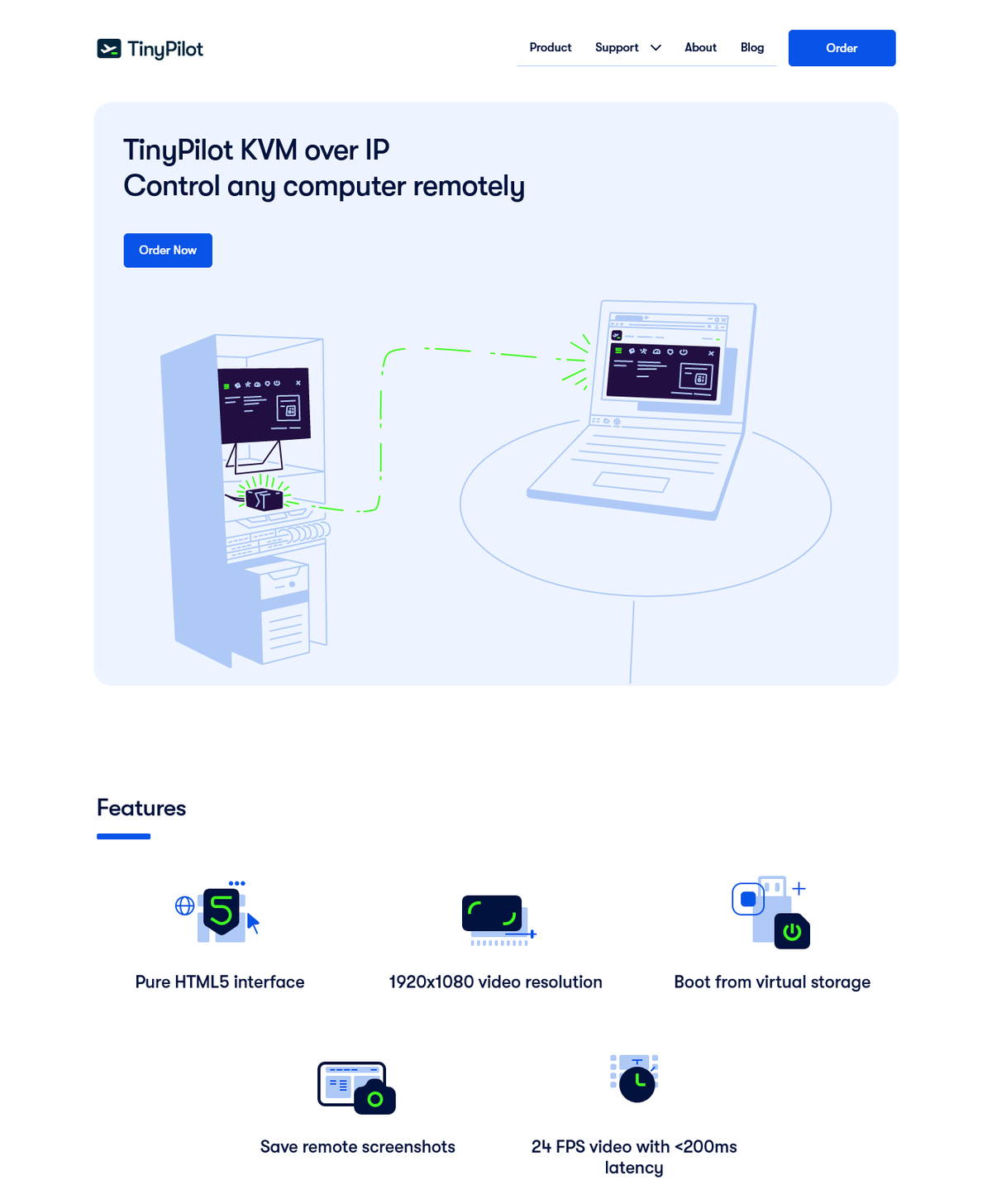 TinyPilot

Product Support About Blog Order

TinyPilot KVM over IP
Control any computer remotely

Order Now

Features

Pure HTML5 interface

1920x1080 video resolution

Boot from virtual storage

Save remote screenshots

24 FPS video with <200ms latency