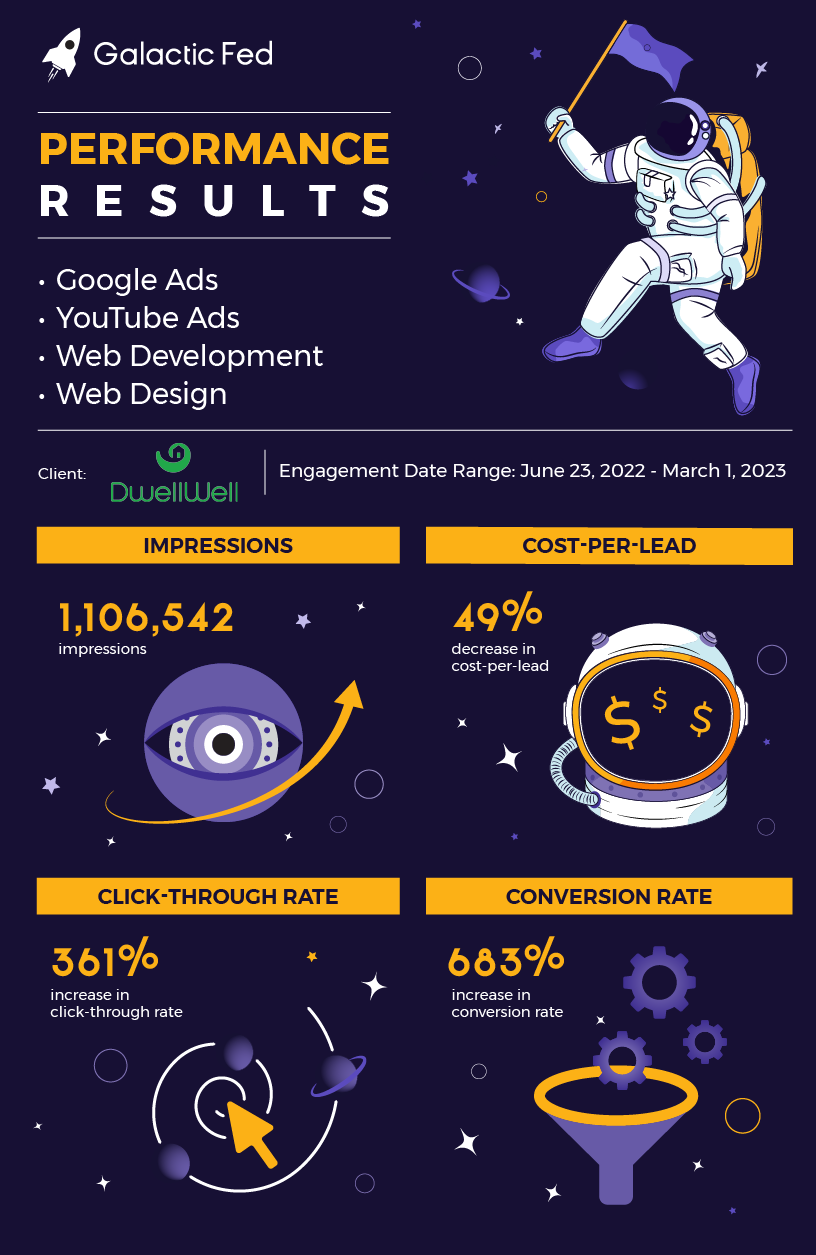 Galactic Fed

PERFORMANCE
RESULTS

• Google Ads
• YouTube Ads
• Web Development
• Web Design

Client: DwellWell

Engagement Date Range: June 23, 2022 - March 1, 2023

IMPRESSIONS

1,106,542
impressions

COST-PER-LEAD

49%
decrease in cost-per-lead

$ $ $

CLICK-THROUGH RATE

361%
increase in click-through rate

CONVERSION RATE

683%
increase in conversion rate