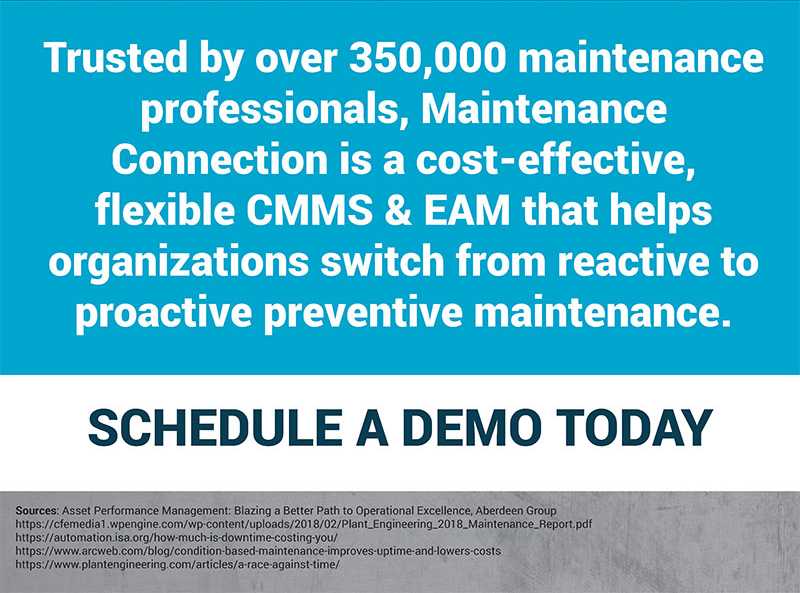 Trusted by over 350,000 maintenance professionals, Maintenance Connection is a cost-effective, flexible CMMS & EAM that helps organizations switch from reactive to proactive preventive maintenance.

SCHEDULE A DEMO TODAY

Sources: Asset Performance Management: Blazing a Better Path to Operational Excellence, Aberdeen Group
https://cfemedia1.wpengine.com/wp-content/uploads/2018/02/Plant_Engineering_2018_Maintenance_Report.pdf
https://automation.isa.org/how-much-is-downtime-costing-you/
https://www.arcweb.com/blog/condition-based-maintenance-improves-uptime-and-lowers-costs
https://www.plantengineering.com/articles/a-race-against-time/