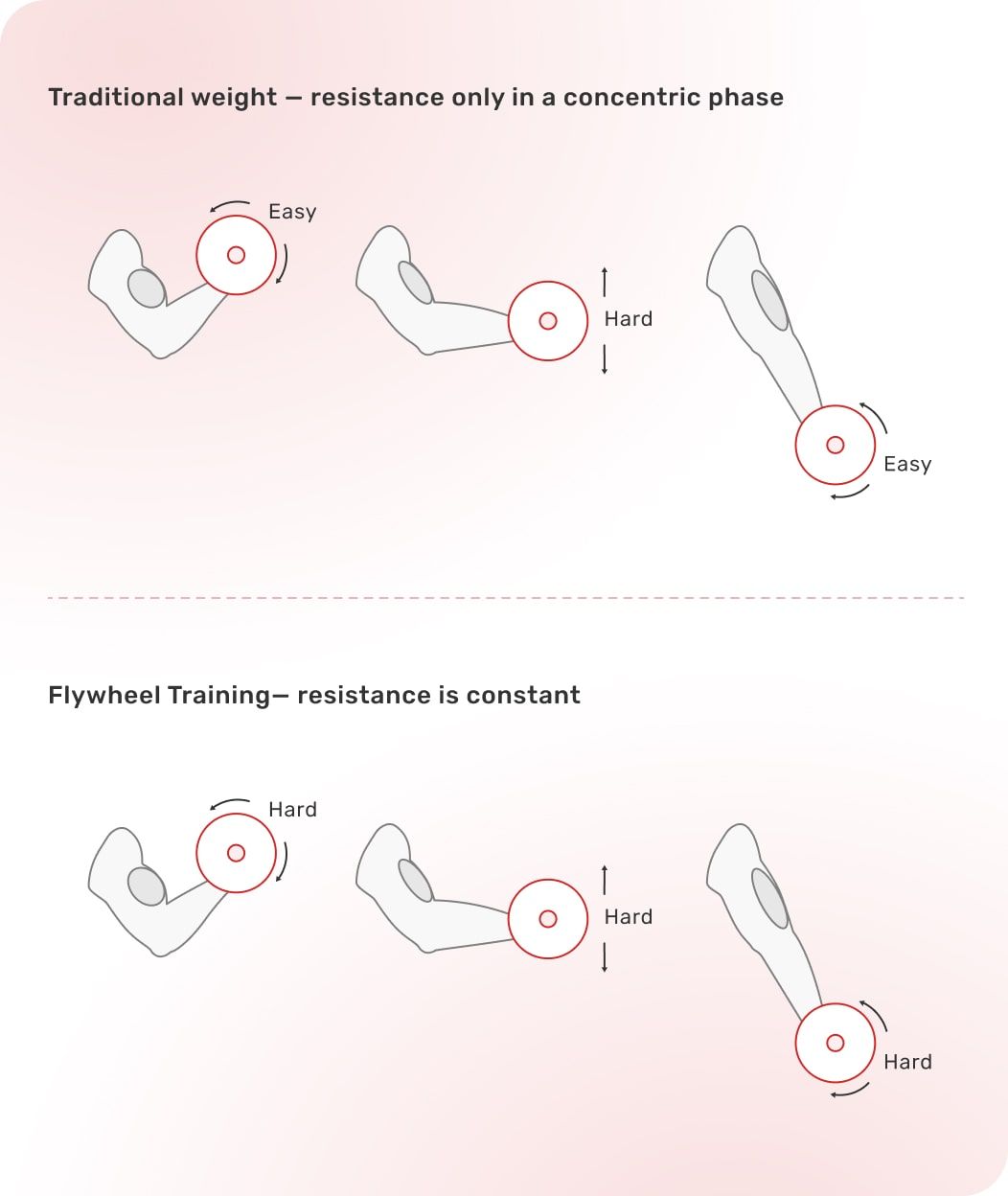 Traditional weight — resistance only in a concentric phase

Easy

Hard

Easy

Flywheel Training— resistance is constant

Hard

Hard

Hard