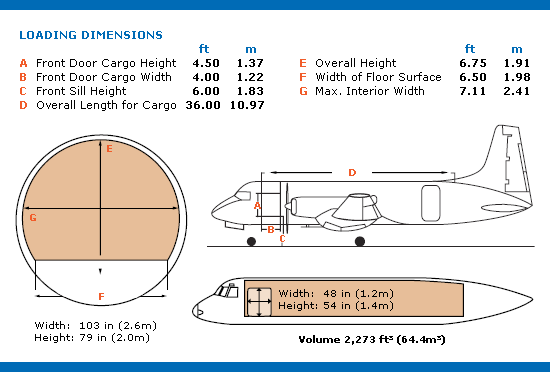 LOADING DIMENSIONS

| | | ft | m |
|---|---|---|---|
| A | Front Door Cargo Height | 4.50 | 1.37 |
| B | Front Door Cargo Width | 4.00 | 1.22 |
| C | Front Sill Height | 6.00 | 1.83 |
| D | Overall Length for Cargo | 36.00 | 10.97 |

| | | ft | m |
|---|---|---|---|
| E | Overall Height | 6.75 | 1.91 |
| F | Width of Floor Surface | 6.50 | 1.98 |
| G | Max. Interior Width | 7.11 | 2.41 |

E
G
F

Width: 103 in (2.6m)
Height: 79 in (2.0m)

D
A
B
C

Width: 48 in (1.2m)
Height: 54 in (1.4m)

Volume 2,273 ft$^3$ (64.4m$^3$)