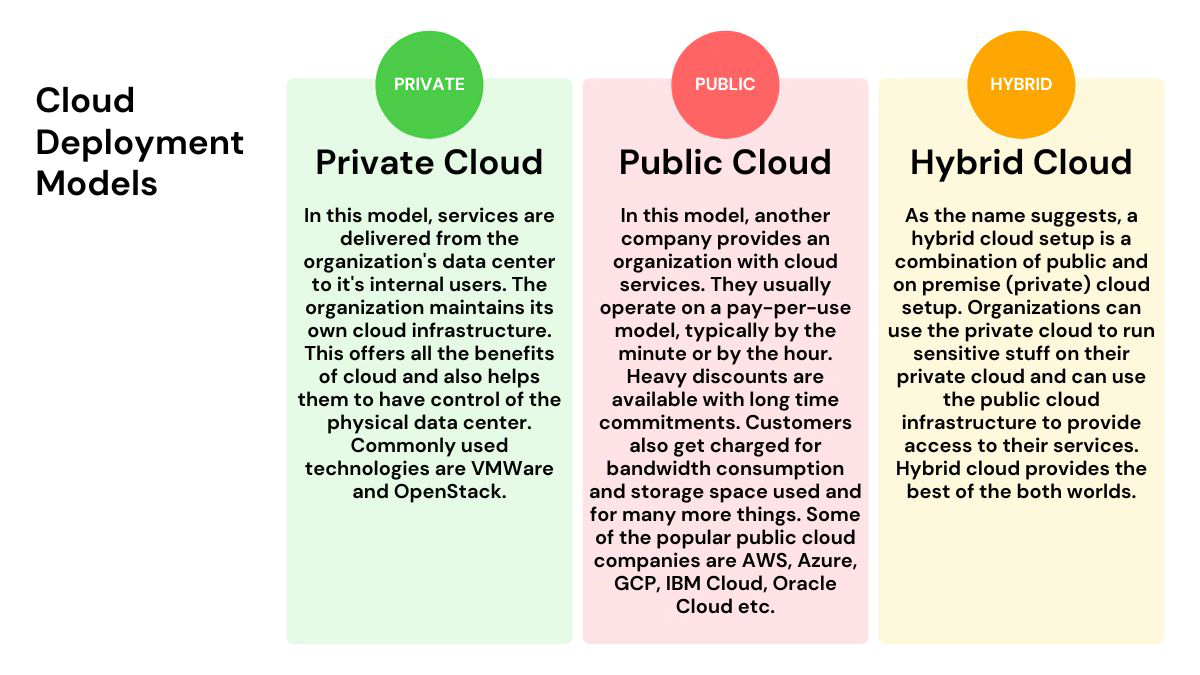 Cloud Deployment Models

PRIVATE

Private Cloud

In this model, services are delivered from the organization's data center to it's internal users. The organization maintains its own cloud infrastructure. This offers all the benefits of cloud and also helps them to have control of the physical data center. Commonly used technologies are VMWare and OpenStack.

PUBLIC

Public Cloud

In this model, another company provides an organization with cloud services. They usually operate on a pay-per-use model, typically by the minute or by the hour. Heavy discounts are available with long time commitments. Customers also get charged for bandwidth consumption and storage space used and for many more things. Some of the popular public cloud companies are AWS, Azure, GCP, IBM Cloud, Oracle Cloud etc.

HYBRID

Hybrid Cloud

As the name suggests, a hybrid cloud setup is a combination of public and on premise (private) cloud setup. Organizations can use the private cloud to run sensitive stuff on their private cloud and can use the public cloud infrastructure to provide access to their services. Hybrid cloud provides the best of the both worlds.