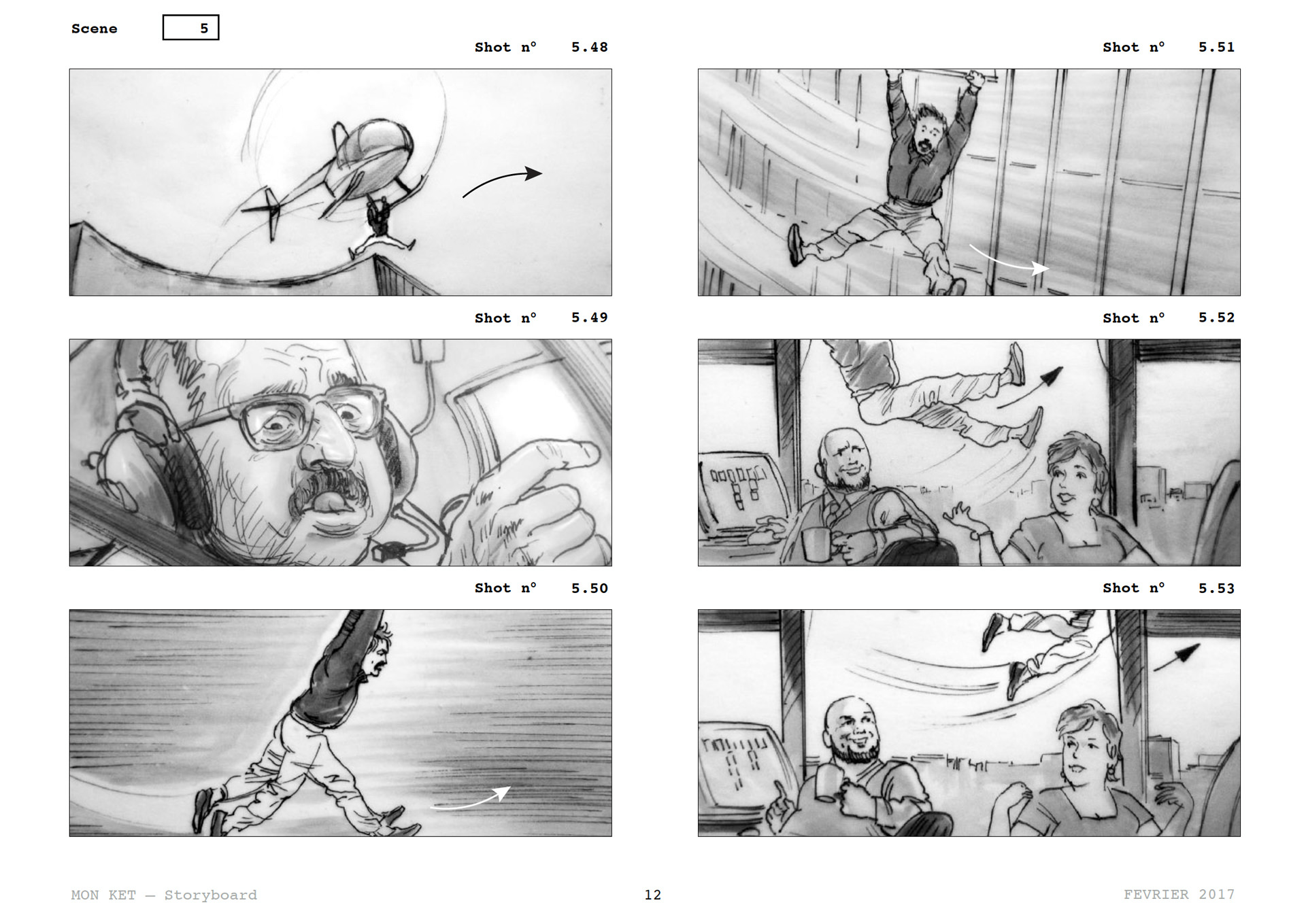 Scene 5

Shot n° 5.48

Shot n° 5.49

Shot n° 5.50

Shot n° 5.51

Shot n° 5.52

Shot n° 5.53

MON KET — Storyboard

12

FEVRIER 2017