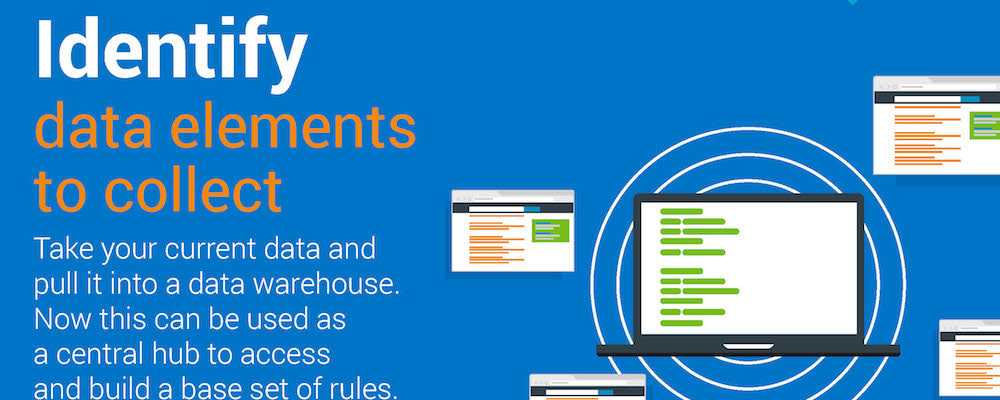 Identify
data elements
to collect

Take your current data and pull it into a data warehouse. Now this can be used as a central hub to access and build a base set of rules.