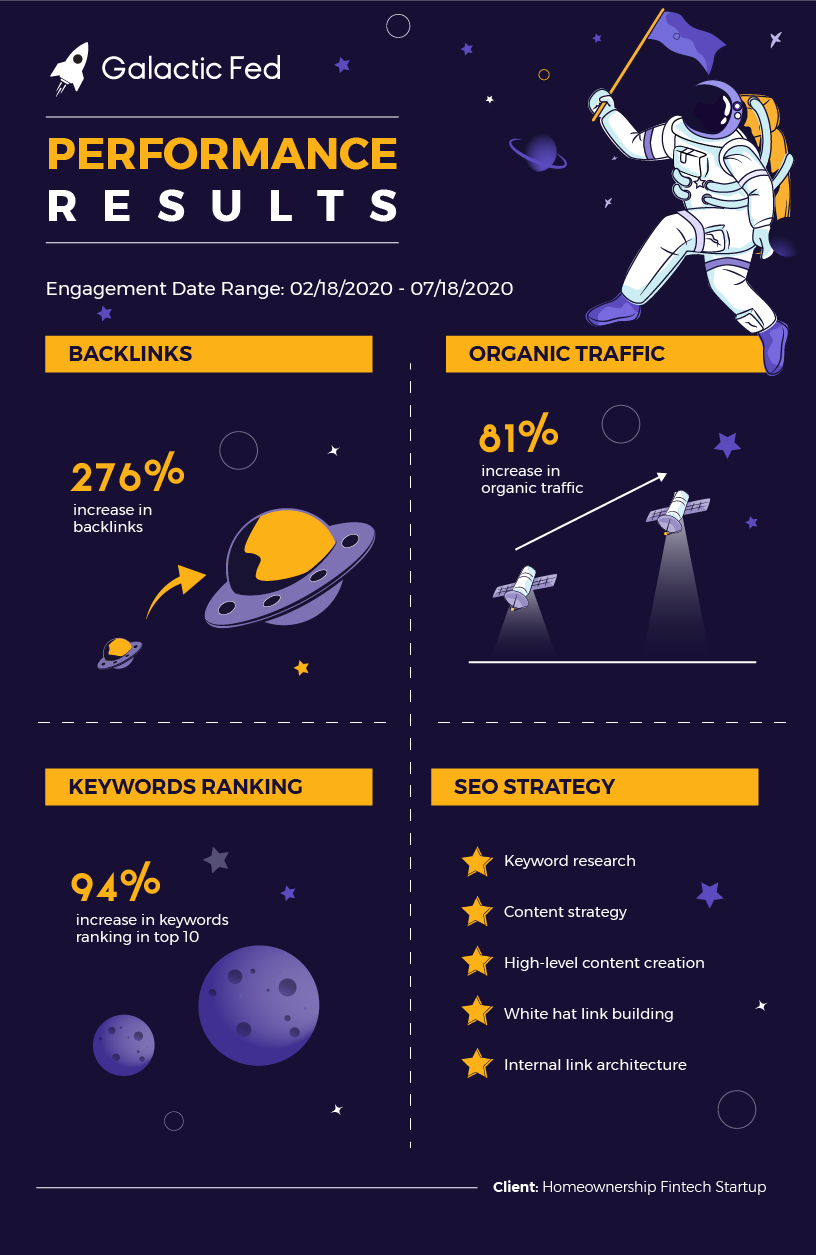 Galactic Fed

PERFORMANCE
RESULTS

Engagement Date Range: 02/18/2020 - 07/18/2020

BACKLINKS

276%
increase in backlinks

ORGANIC TRAFFIC

81%
increase in organic traffic

KEYWORDS RANKING

94%
increase in keywords ranking in top 10

SEO STRATEGY

Keyword research
Content strategy
High-level content creation
White hat link building
Internal link architecture

Client: Homeownership Fintech Startup