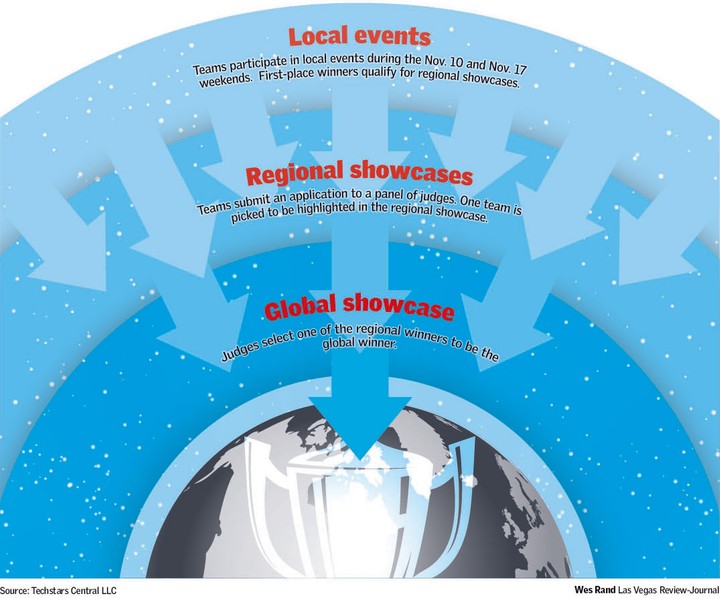 Local events

Teams participate in local events during the Nov. 10 and Nov. 17 weekends. First-place winners qualify for regional showcases.

Regional showcases

Teams submit an application to a panel of judges. One team is picked to be highlighted in the regional showcase.

Global showcase

Judges select one of the regional winners to be the global winner.

Source: Techstars Central LLC

Wes Rand Las Vegas Review-Journal