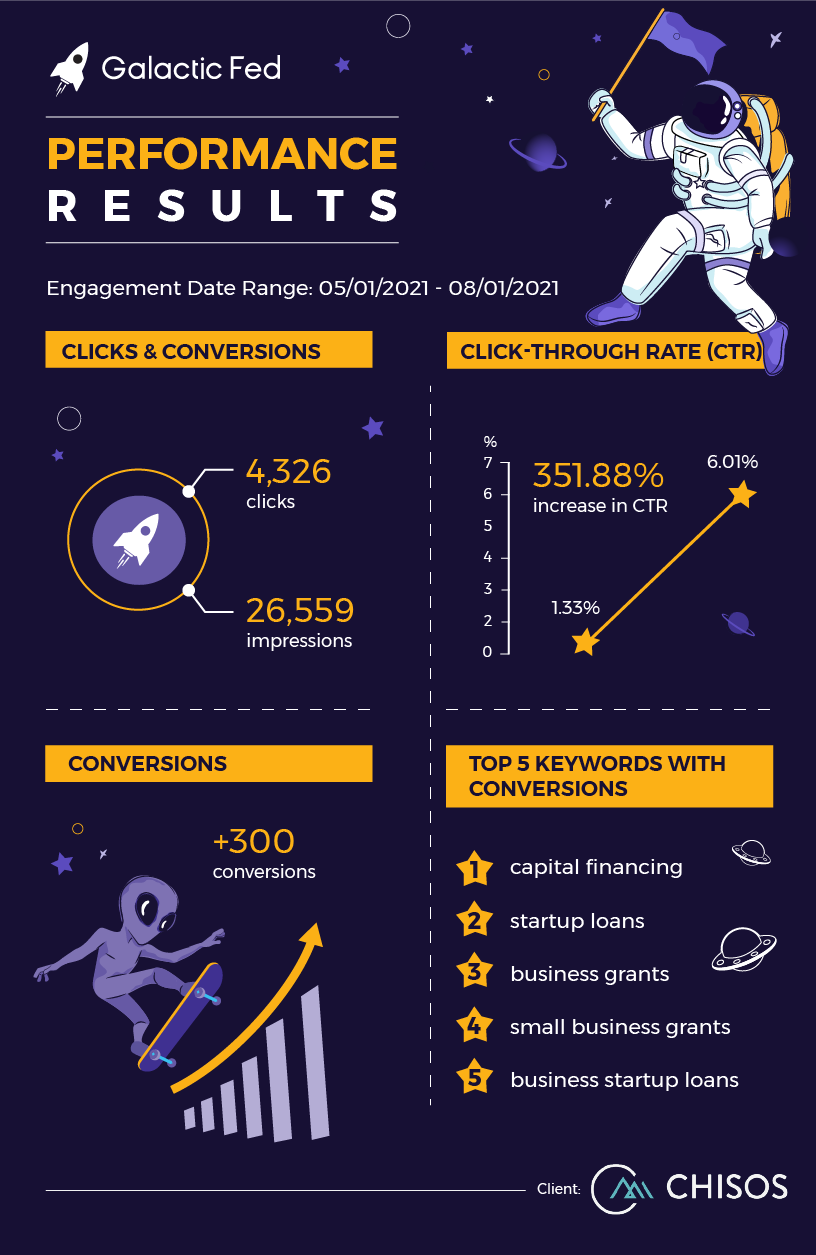 Galactic Fed

PERFORMANCE RESULTS

Engagement Date Range: 05/01/2021 - 08/01/2021

CLICKS & CONVERSIONS

4,326
clicks

26,559
impressions

CLICK-THROUGH RATE (CTR)

%
7
6
5
4
3
2
0

351.88%
increase in CTR

6.01%

1.33%

CONVERSIONS

+300
conversions

TOP 5 KEYWORDS WITH CONVERSIONS

1 capital financing
2 startup loans
3 business grants
4 small business grants
5 business startup loans

Client: CHISOS