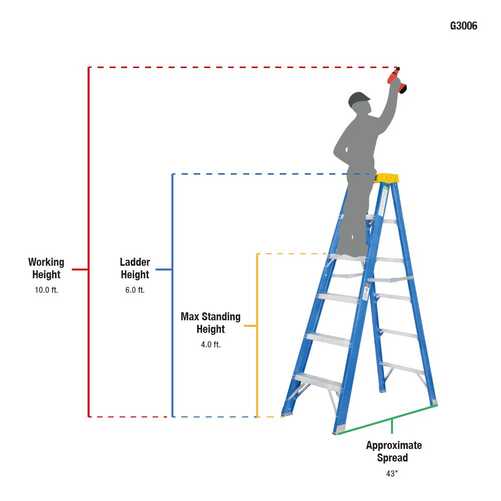 G3006

Working Height
10.0 ft.

Ladder Height
6.0 ft.

Max Standing Height
4.0 ft.

Approximate Spread
43"