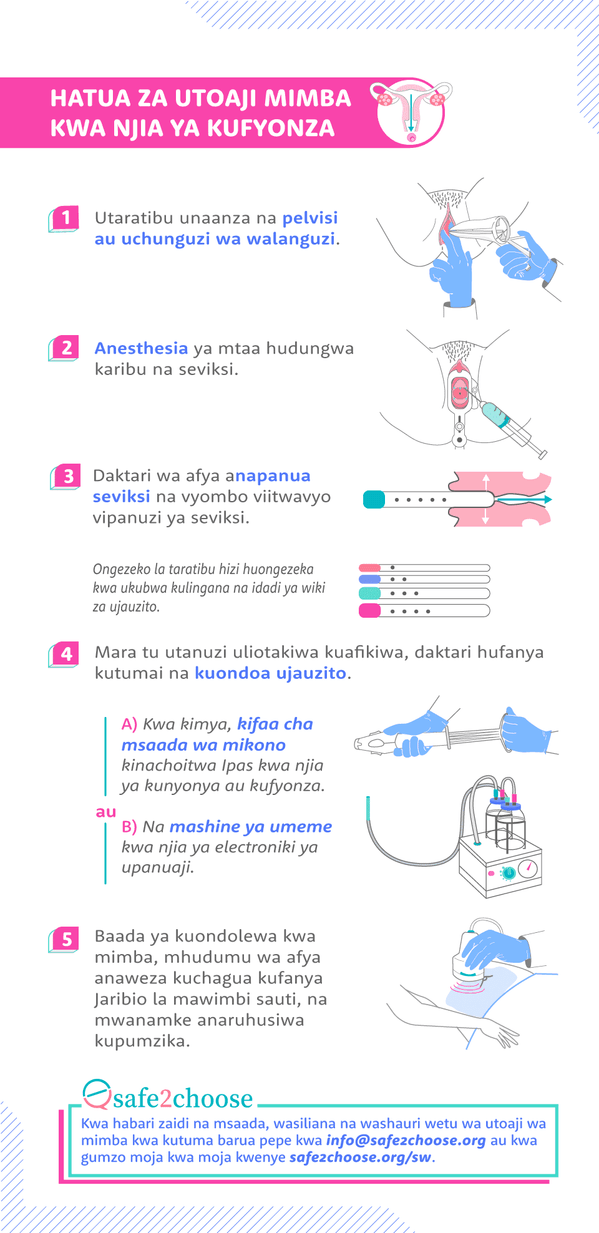 HATUA ZA UTOAJI MIMBA KWA NJIA YA KUFYONZA

1 Utaratibu unaanza na pelvisi au uchunguzi wa walanguzi.

2 Anesthesia ya mtaa hudungwa karibu na seviksi.

3 Daktari wa afya anapanua seviksi na vyombo viitwavyo vipanuzi ya seviksi.

Ongezeko la taratibu hizi huongezeka kwa ukubwa kulingana na idadi ya wiki za ujauzito.

4 Mara tu utanuzi uliotakiwa kuafikiwa, daktari hufanya kutumai na kuondoa ujauzito.

A) Kwa kimya, kifaa cha msaada wa mikono kinachoitwa Ipas kwa njia ya kunyonya au kufyonza.

au

B) Na mashine ya umeme kwa njia ya electroniki ya upanuaji.

5 Baada ya kuondolewa kwa mimba, mhudumu wa afya anaweza kuchagua kufanya Jaribio la mawimbi sauti, na mwanamke anaruhusiwa kupumzika.

safe2choose

Kwa habari zaidi na msaada, wasiliana na washauri wetu wa utoaji wa mimba kwa kutuma barua pepe kwa info@safe2choose.org au kwa gumzo moja kwa moja kwenye safe2choose.org/sw.