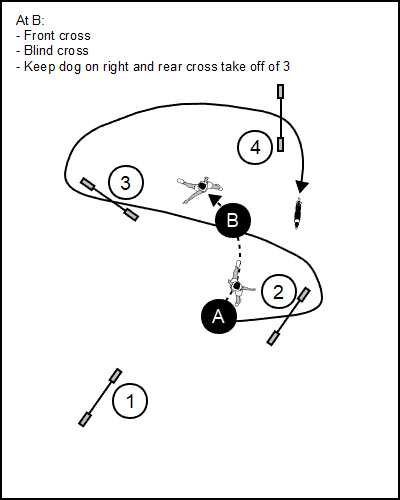 At B:
- Front cross
- Blind cross
- Keep dog on right and rear cross take off of 3

4

3

B

2

A

1