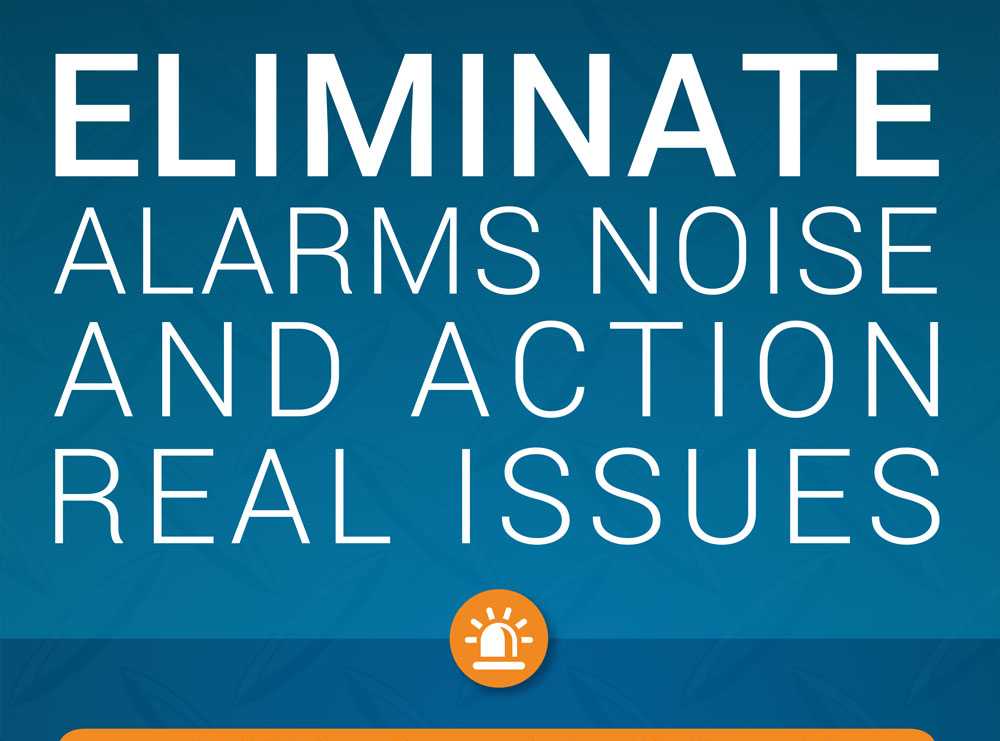 ELIMINATE
ALARMS NOISE
AND ACTION
REAL ISSUES