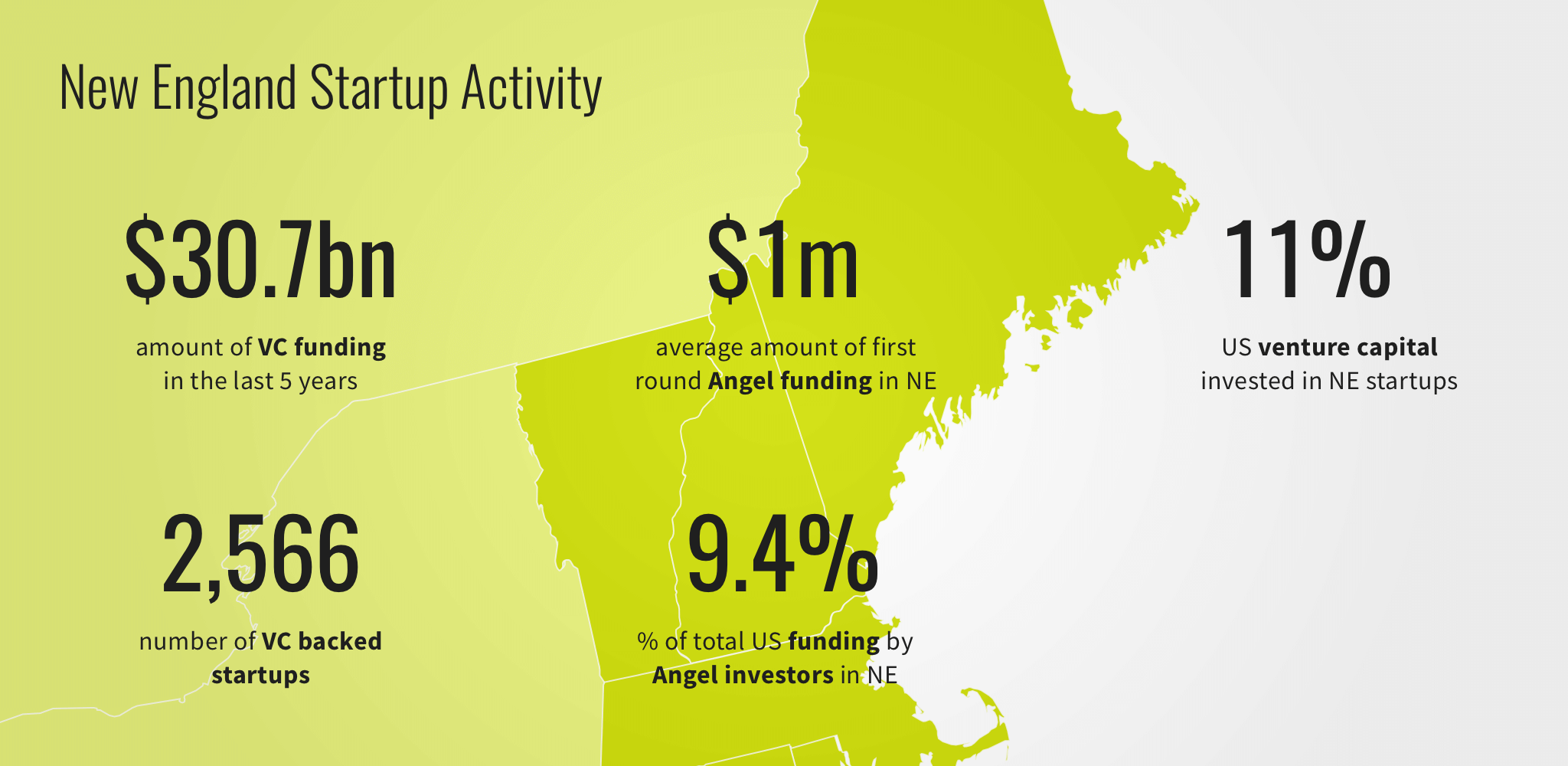 New England Startup Activity

$30.7bn

amount of VC funding in the last 5 years

$1m

average amount of first round Angel funding in NE

11%

US venture capital invested in NE startups

2,566

number of VC backed startups

9.4%

% of total US funding by Angel investors in NE