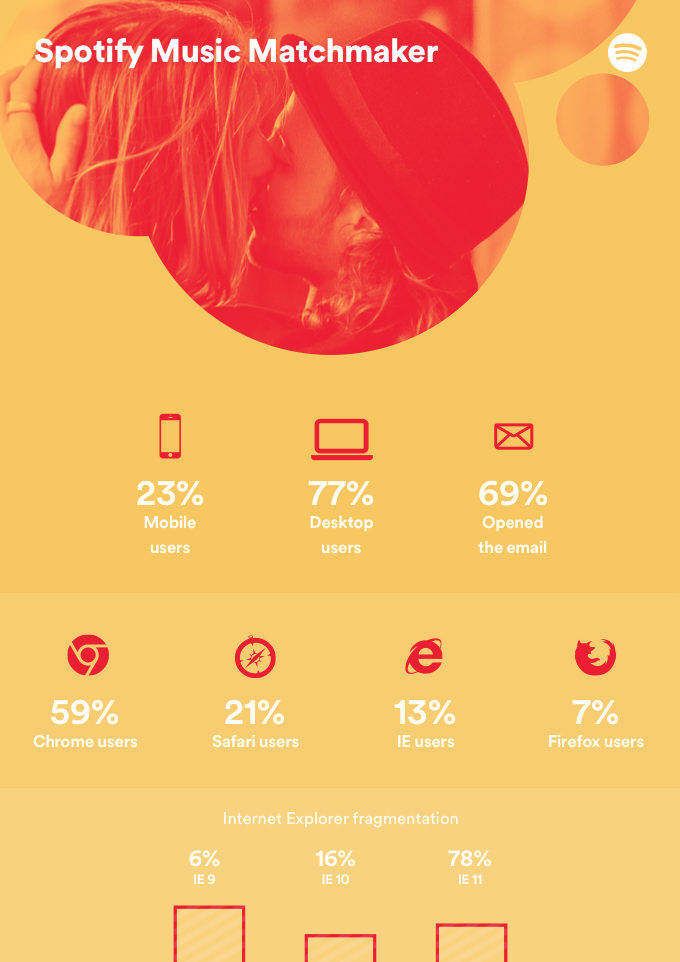 Spotify Music Matchmaker

23%
Mobile users

77%
Desktop users

69%
Opened the email

59%
Chrome users

21%
Safari users

13%
IE users

7%
Firefox users

Internet Explorer fragmentation

6%
IE 9

16%
IE 10

78%
IE 11