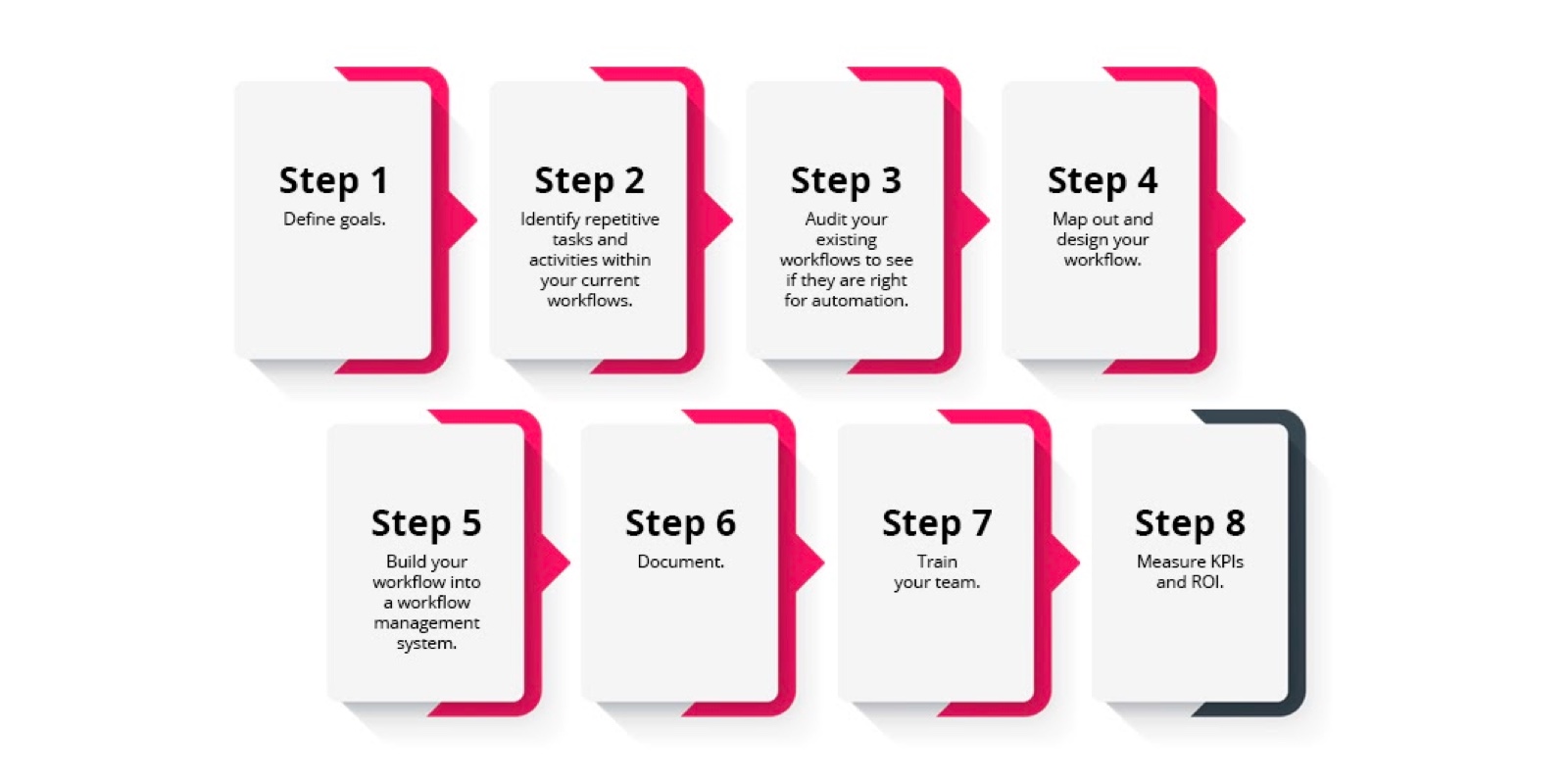 Step 1
Define goals.

Step 2
Identify repetitive tasks and activities within your current workflows.

Step 3
Audit your existing workflows to see if they are right for automation.

Step 4
Map out and design your workflow.

Step 5
Build your workflow into a workflow management system.

Step 6
Document.

Step 7
Train your team.

Step 8
Measure KPIs and ROI.