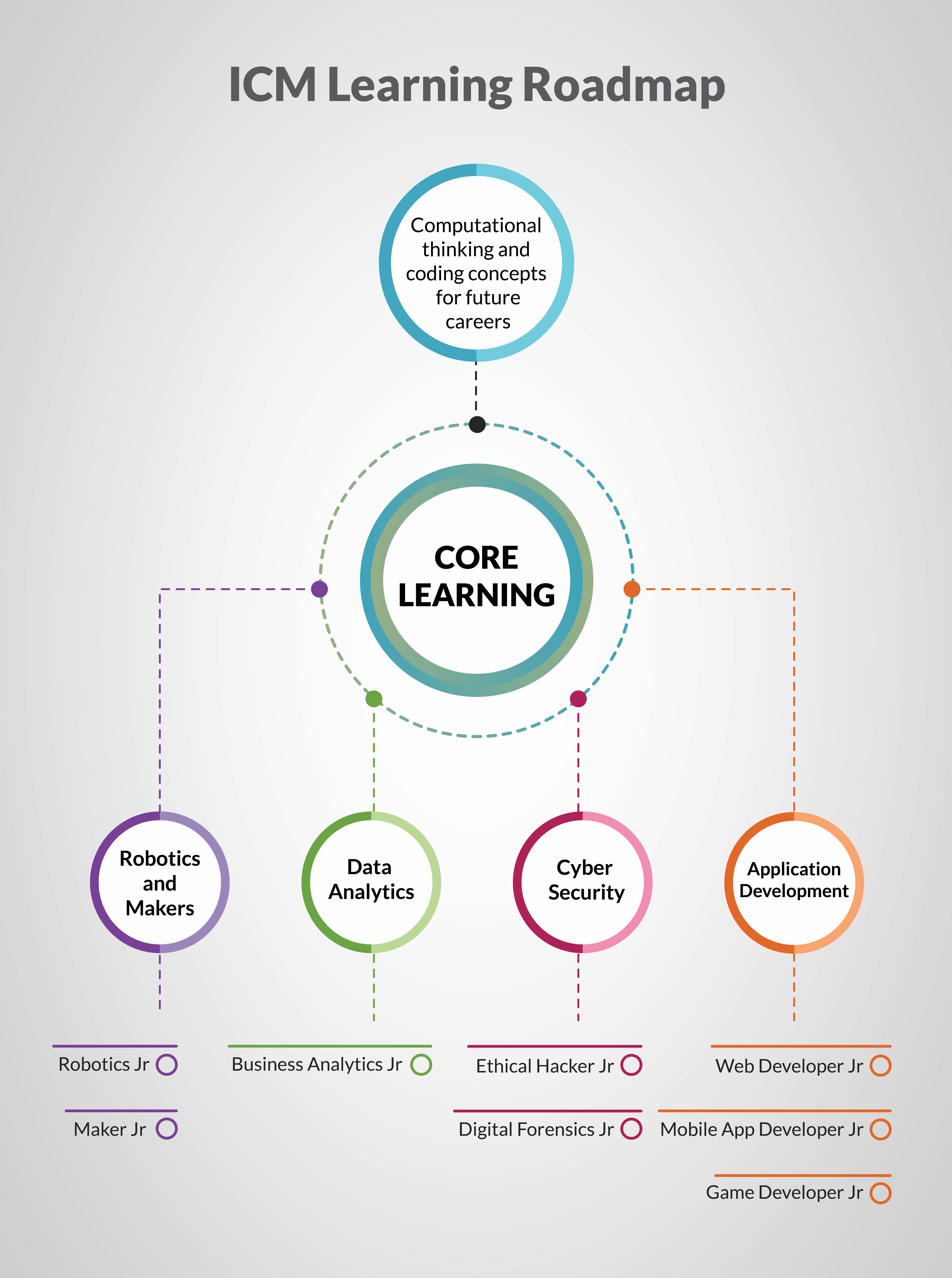 ICM Learning Roadmap

Computational thinking and coding concepts for future careers

CORE LEARNING

Robotics and Makers

Data Analytics

Cyber Security

Application Development

Robotics Jr

Maker Jr

Business Analytics Jr

Ethical Hacker Jr

Digital Forensics Jr

Web Developer Jr

Mobile App Developer Jr

Game Developer Jr