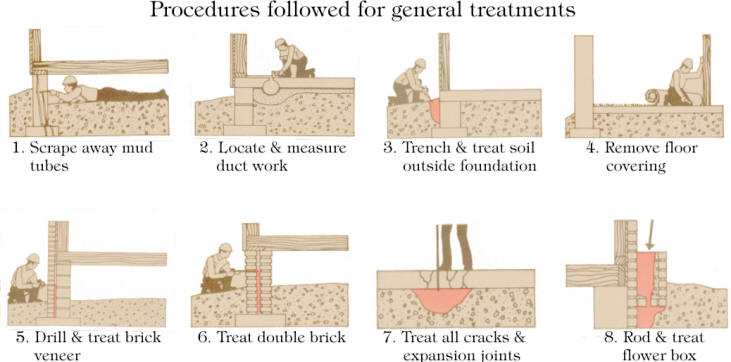 Procedures followed for general treatments

1. Scrape away mud tubes

2. Locate & measure duct work

3. Trench & treat soil outside foundation

4. Remove floor covering

5. Drill & treat brick veneer

6. Treat double brick

7. Treat all cracks & expansion joints

8. Rod & treat flower box