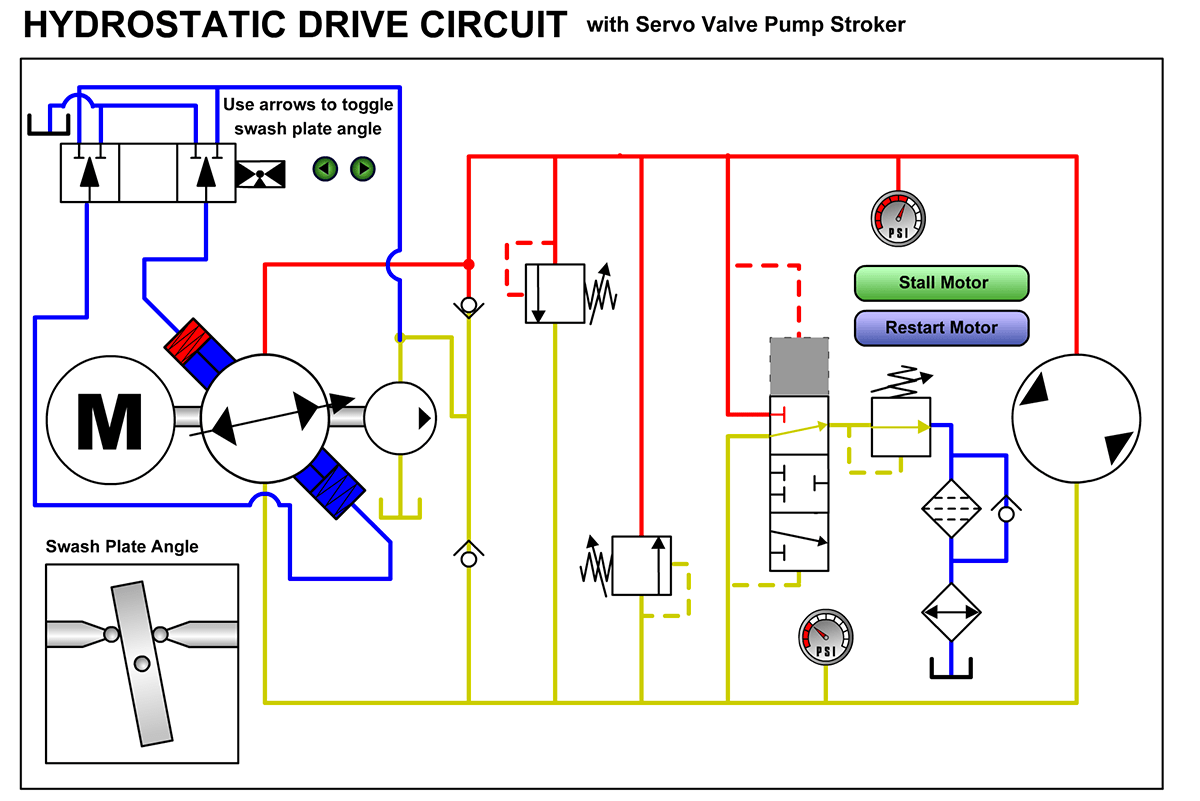 HYDROSTATIC DRIVE CIRCUIT with Servo Valve Pump Stroker

Use arrows to toggle swash plate angle

PSI

Stall Motor

Restart Motor

M

Swash Plate Angle

PSI