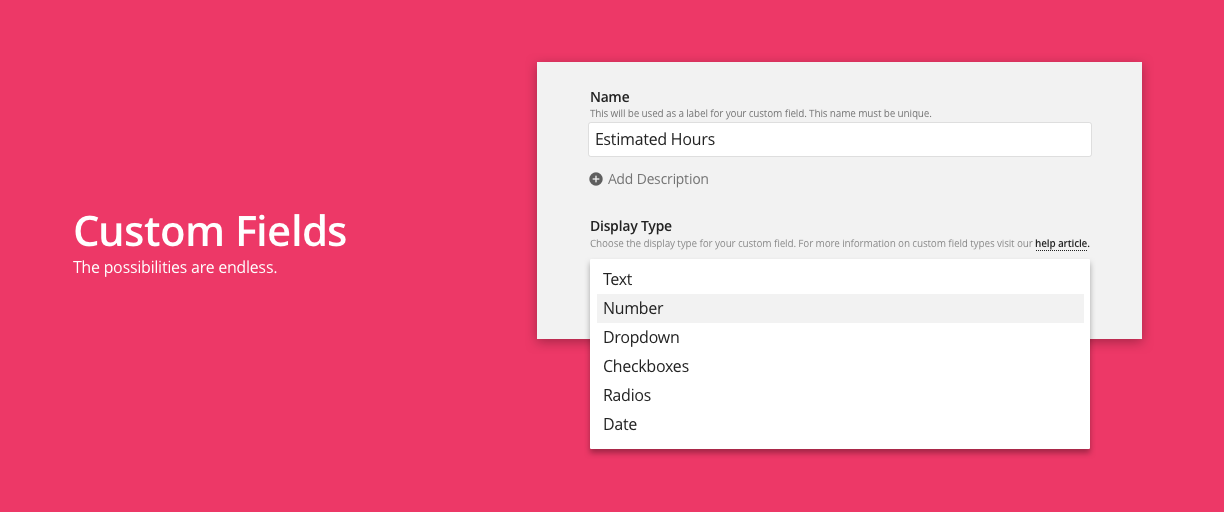 Custom Fields
The possibilities are endless.

Name
This will be used as a label for your custom field. This name must be unique.
Estimated Hours
Add Description

Display Type
Choose the display type for your custom field. For more information on custom field types visit our help article.
Text
Number
Dropdown
Checkboxes
Radios
Date