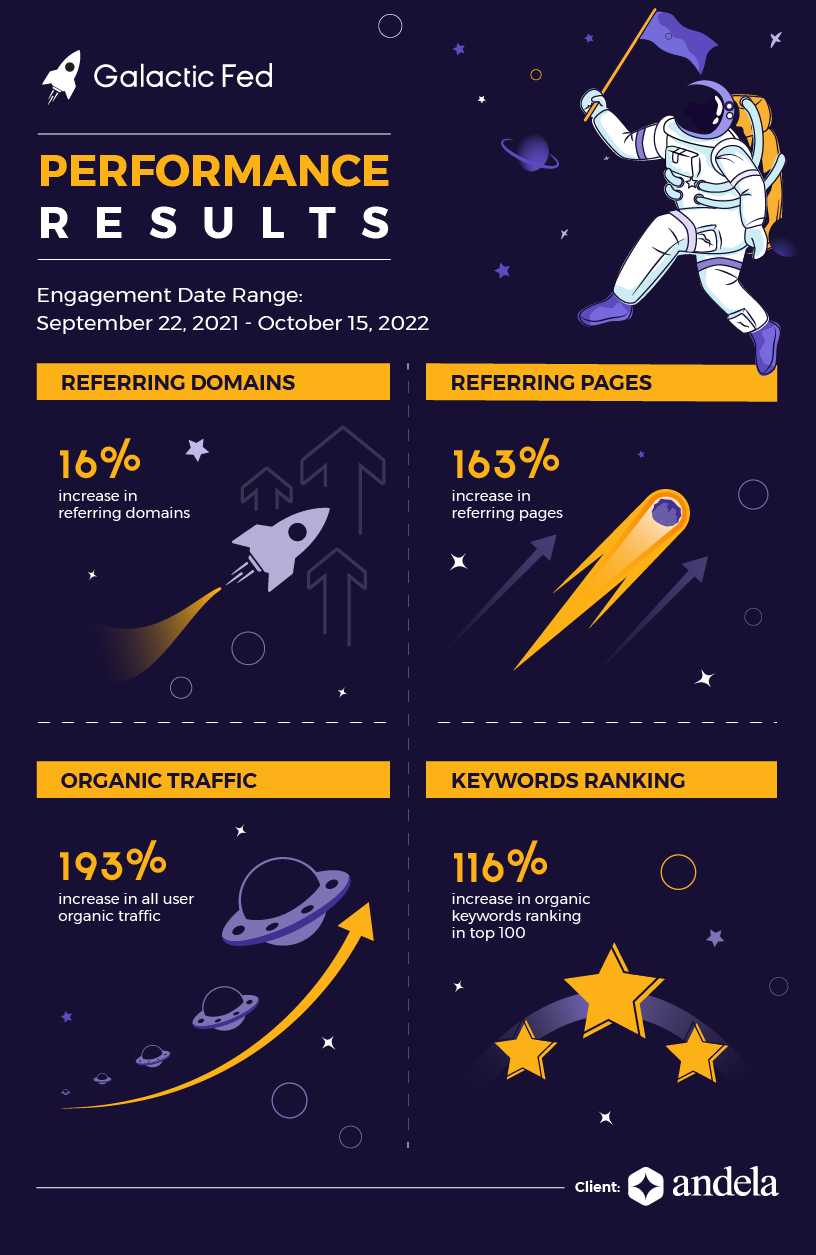 Galactic Fed

PERFORMANCE
RESULTS

Engagement Date Range:
September 22, 2021 - October 15, 2022

REFERRING DOMAINS

16%
increase in referring domains

REFERRING PAGES

163%
increase in referring pages

ORGANIC TRAFFIC

193%
increase in all user organic traffic

KEYWORDS RANKING

116%
increase in organic keywords ranking in top 100

Client: andela