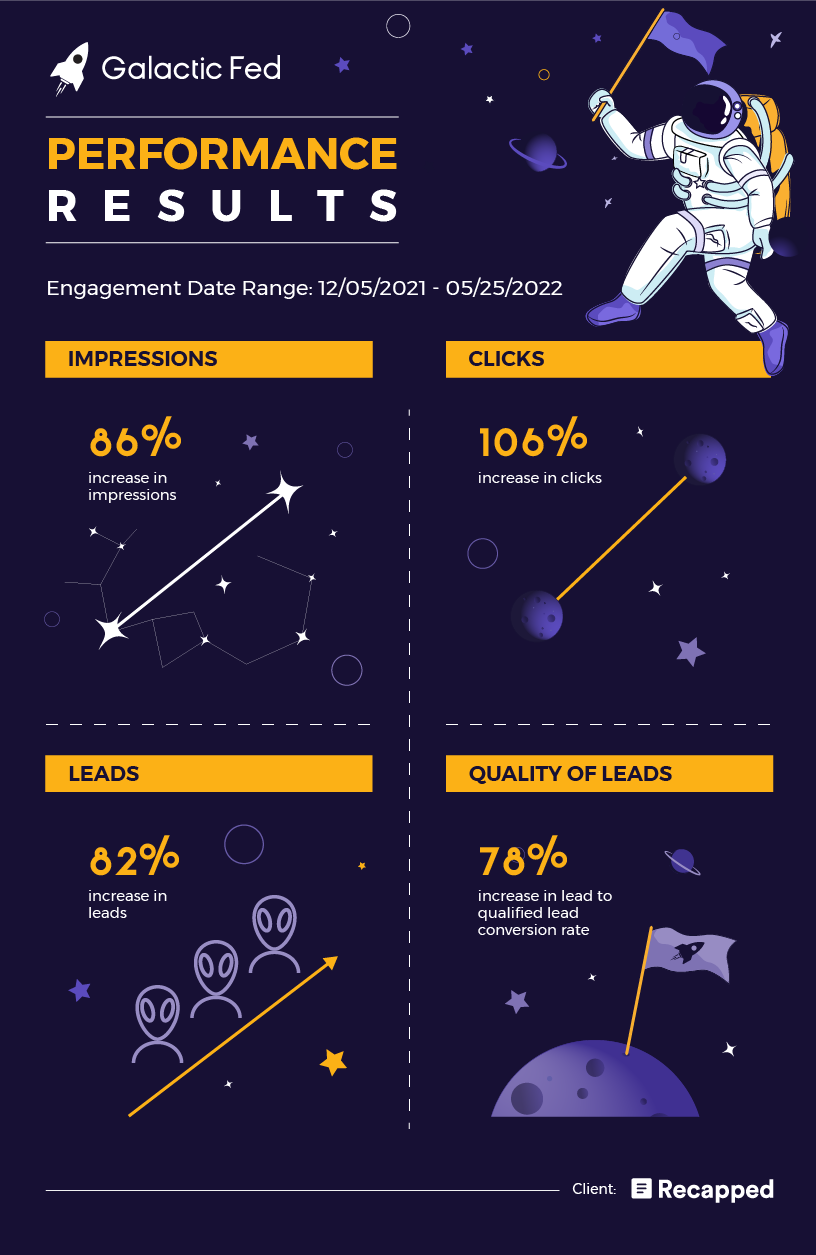 Galactic Fed

PERFORMANCE
RESULTS

Engagement Date Range: 12/05/2021 - 05/25/2022

IMPRESSIONS

86%
increase in impressions

CLICKS

106%
increase in clicks

LEADS

82%
increase in leads

QUALITY OF LEADS

78%
increase in lead to qualified lead conversion rate

Client: Recapped