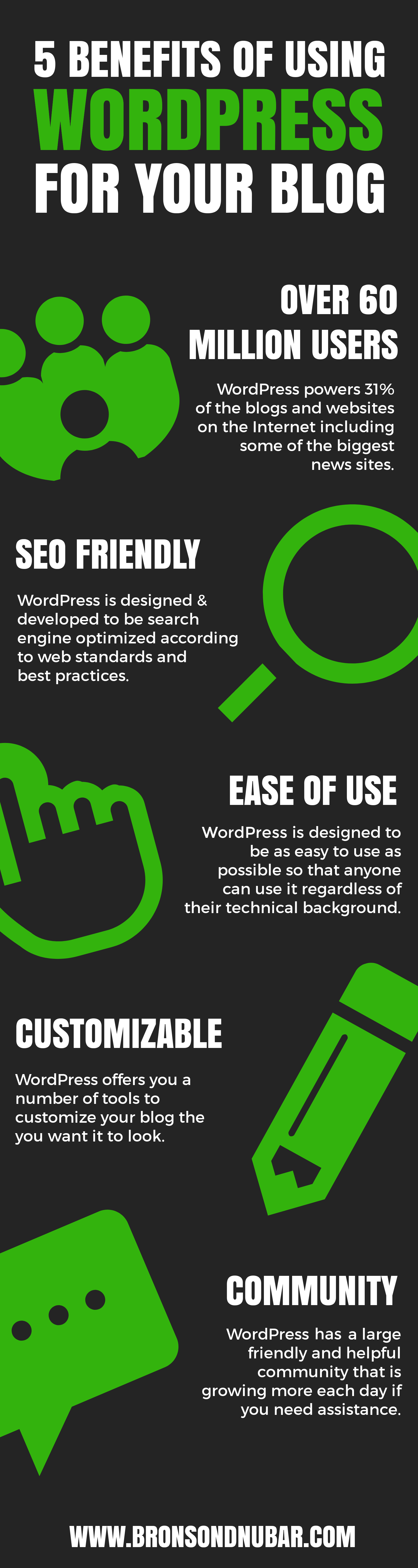 5 BENEFITS OF USING WORDPRESS FOR YOUR BLOG

OVER 60 MILLION USERS

WordPress powers 31% of the blogs and websites on the Internet including some of the biggest news sites.

SEO FRIENDLY

WordPress is designed & developed to be search engine optimized according to web standards and best practices.

EASE OF USE

WordPress is designed to be as easy to use as possible so that anyone can use it regardless of their technical background.

CUSTOMIZABLE

WordPress offers you a number of tools to customize your blog the you want it to look.

COMMUNITY

WordPress has a large friendly and helpful community that is growing more each day if you need assistance.

WWW.BRONSONDNUBAR.COM