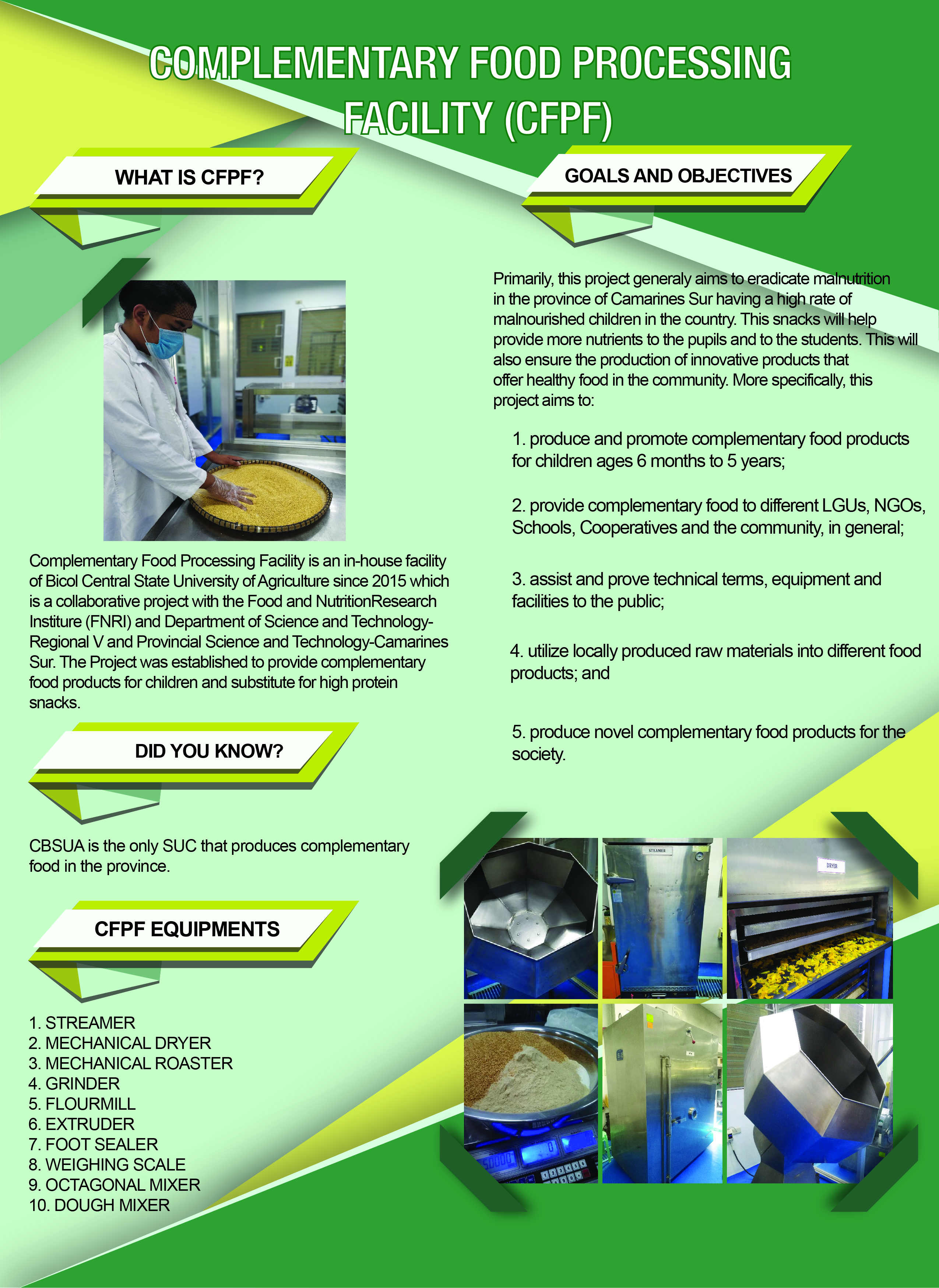 COMPLEMENTARY FOOD PROCESSING FACILITY (CFPF)

WHAT IS CFPF?

Complementary Food Processing Facility is an in-house facility of Bicol Central State University of Agriculture since 2015 which is a collaborative project with the Food and NutritionResearch Institure (FNRI) and Department of Science and Technology-Regional V and Provincial Science and Technology-Camarines Sur. The Project was established to provide complementary food products for children and substitute for high protein snacks.

DID YOU KNOW?

CBSUA is the only SUC that produces complementary food in the province.

CFPF EQUIPMENTS

1. STREAMER
2. MECHANICAL DRYER
3. MECHANICAL ROASTER
4. GRINDER
5. FLOURMILL
6. EXTRUDER
7. FOOT SEALER
8. WEIGHING SCALE
9. OCTAGONAL MIXER
10. DOUGH MIXER

GOALS AND OBJECTIVES

Primarily, this project generaly aims to eradicate malnutrition in the province of Camarines Sur having a high rate of malnourished children in the country. This snacks will help provide more nutrients to the pupils and to the students. This will also ensure the production of innovative products that offer healthy food in the community. More specifically, this project aims to:

1. produce and promote complementary food products for children ages 6 months to 5 years;

2. provide complementary food to different LGUs, NGOs, Schools, Cooperatives and the community, in general;

3. assist and prove technical terms, equipment and facilities to the public;

4. utilize locally produced raw materials into different food products; and

5. produce novel complementary food products for the society.

STEAMER

DRYER