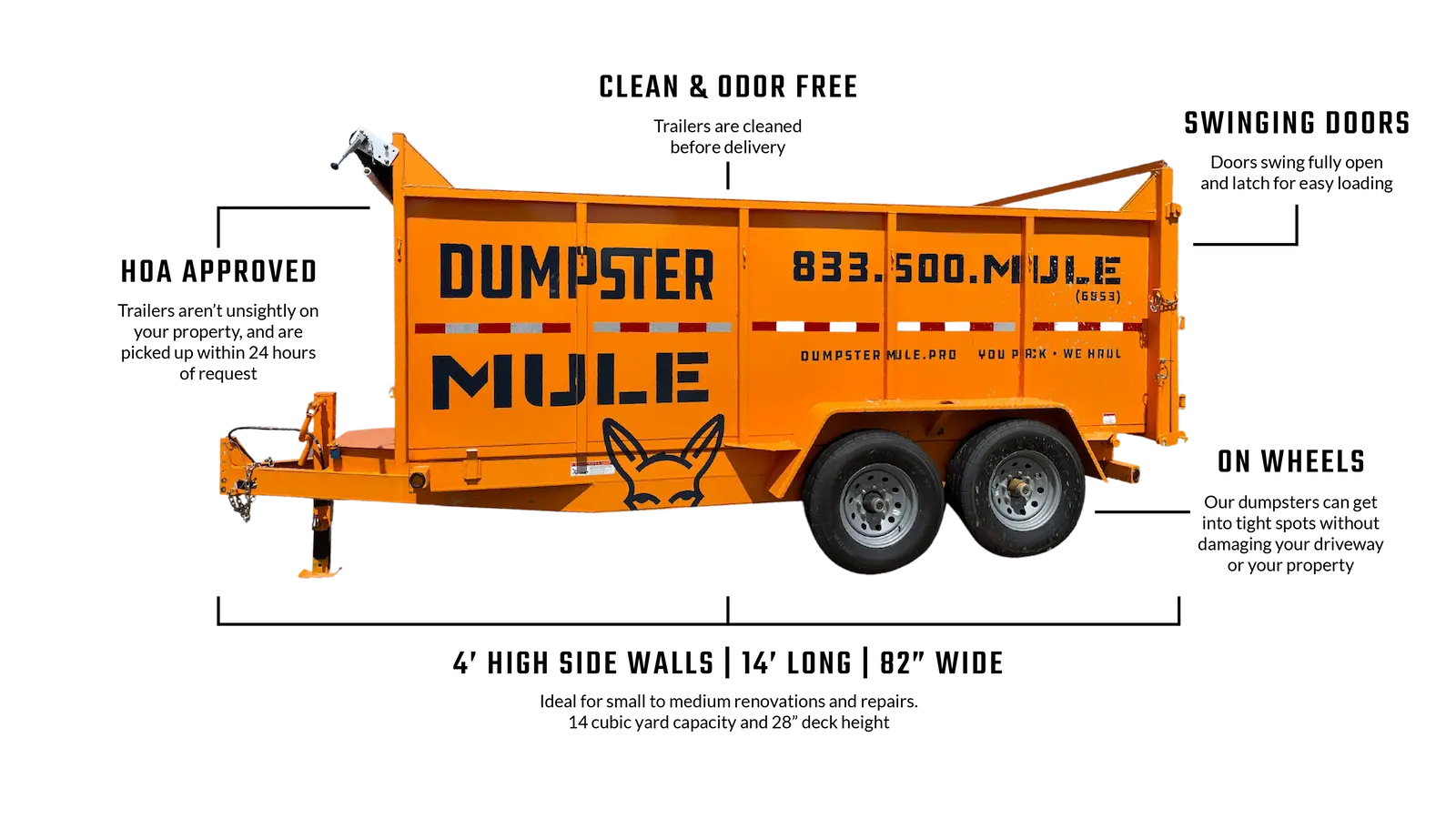 CLEAN & ODOR FREE

Trailers are cleaned before delivery

SWINGING DOORS

Doors swing fully open and latch for easy loading

HOA APPROVED

Trailers aren't unsightly on your property, and are picked up within 24 hours of request

DUMPSTER MULE

833.500.MULE (6853)

DUMPSTERMULE.PRO YOU PACK • WE HAUL

ON WHEELS

Our dumpsters can get into tight spots without damaging your driveway or your property

4' HIGH SIDE WALLS | 14' LONG | 82" WIDE

Ideal for small to medium renovations and repairs. 14 cubic yard capacity and 28" deck height