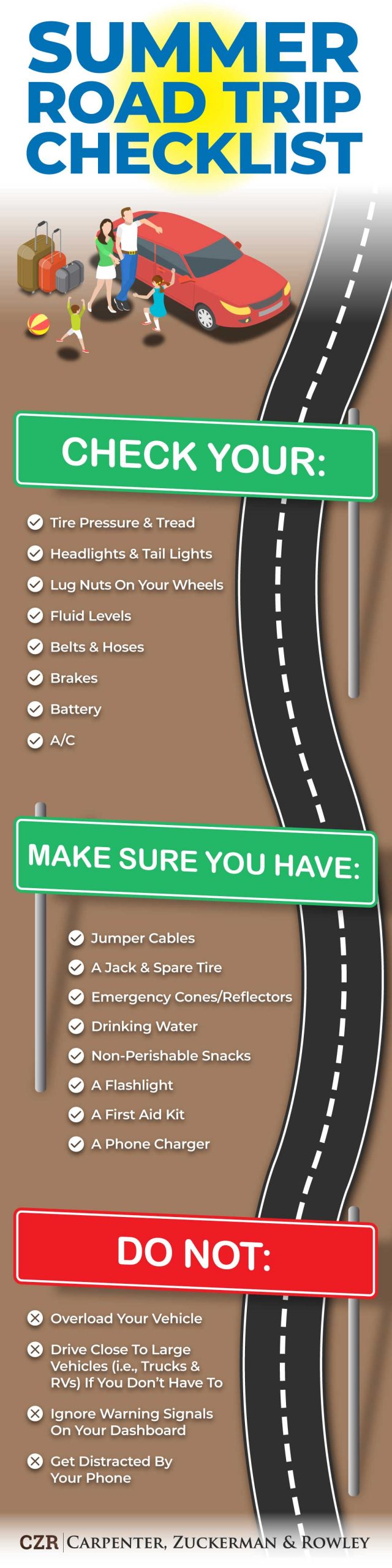 SUMMER ROAD TRIP CHECKLIST

CHECK YOUR:

Tire Pressure & Tread
Headlights & Tail Lights
Lug Nuts On Your Wheels
Fluid Levels
Belts & Hoses
Brakes
Battery
A/C

MAKE SURE YOU HAVE:

Jumper Cables
A Jack & Spare Tire
Emergency Cones/Reflectors
Drinking Water
Non-Perishable Snacks
A Flashlight
A First Aid Kit
A Phone Charger

DO NOT:

Overload Your Vehicle
Drive Close To Large Vehicles (i.e., Trucks & RVs) If You Don't Have To
Ignore Warning Signals On Your Dashboard
Get Distracted By Your Phone

CZR | CARPENTER, ZUCKERMAN & ROWLEY