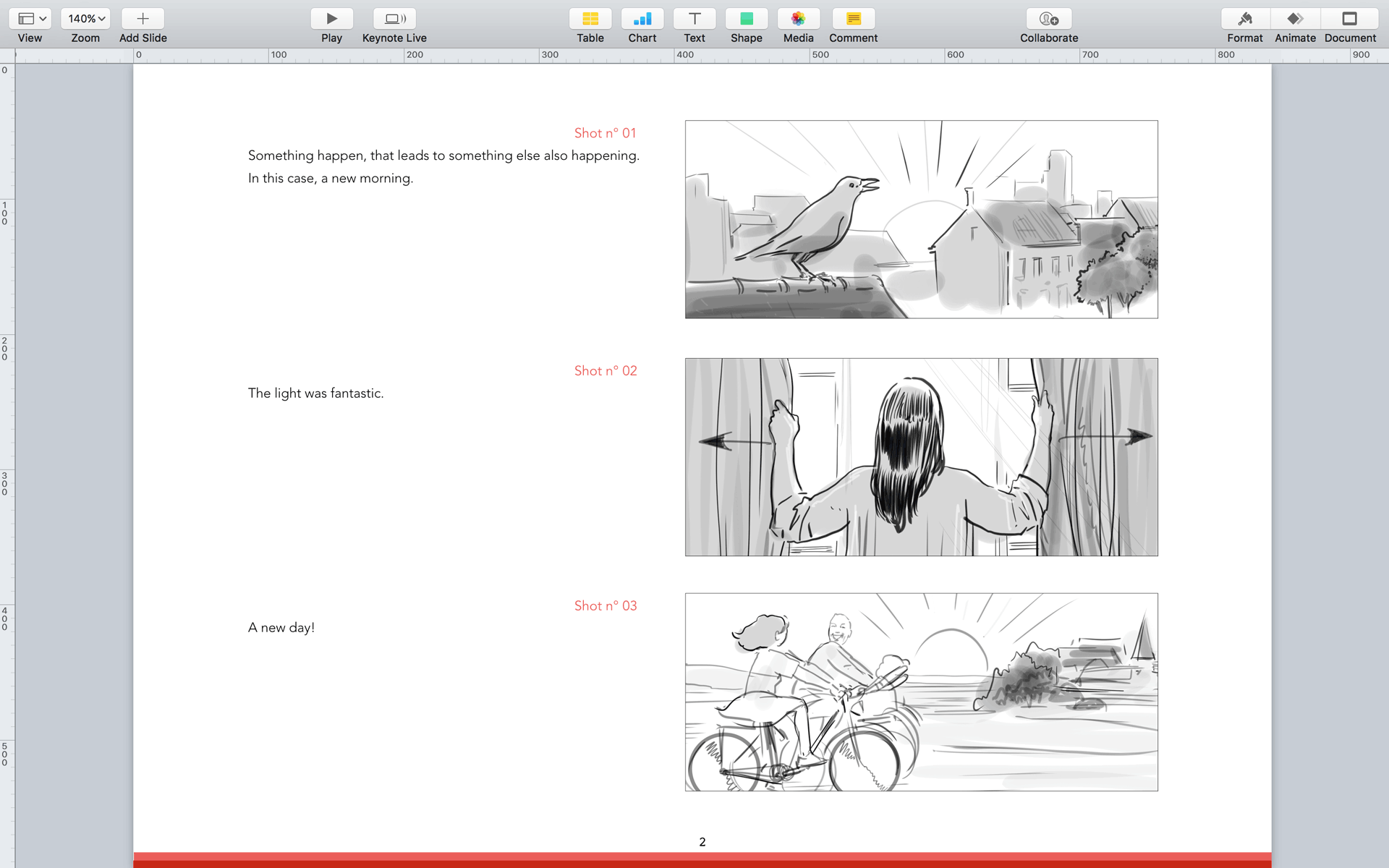 View 140% Zoom Add Slide Play Keynote Live Table Chart Text Shape Media Comment Collaborate Format Animate Document

0 100 200 300 400 500 600 700 800 900

0 100 200 300 400 500

Shot n° 01
Something happen, that leads to something else also happening. In this case, a new morning.

Shot n° 02
The light was fantastic.

Shot n° 03
A new day!

2