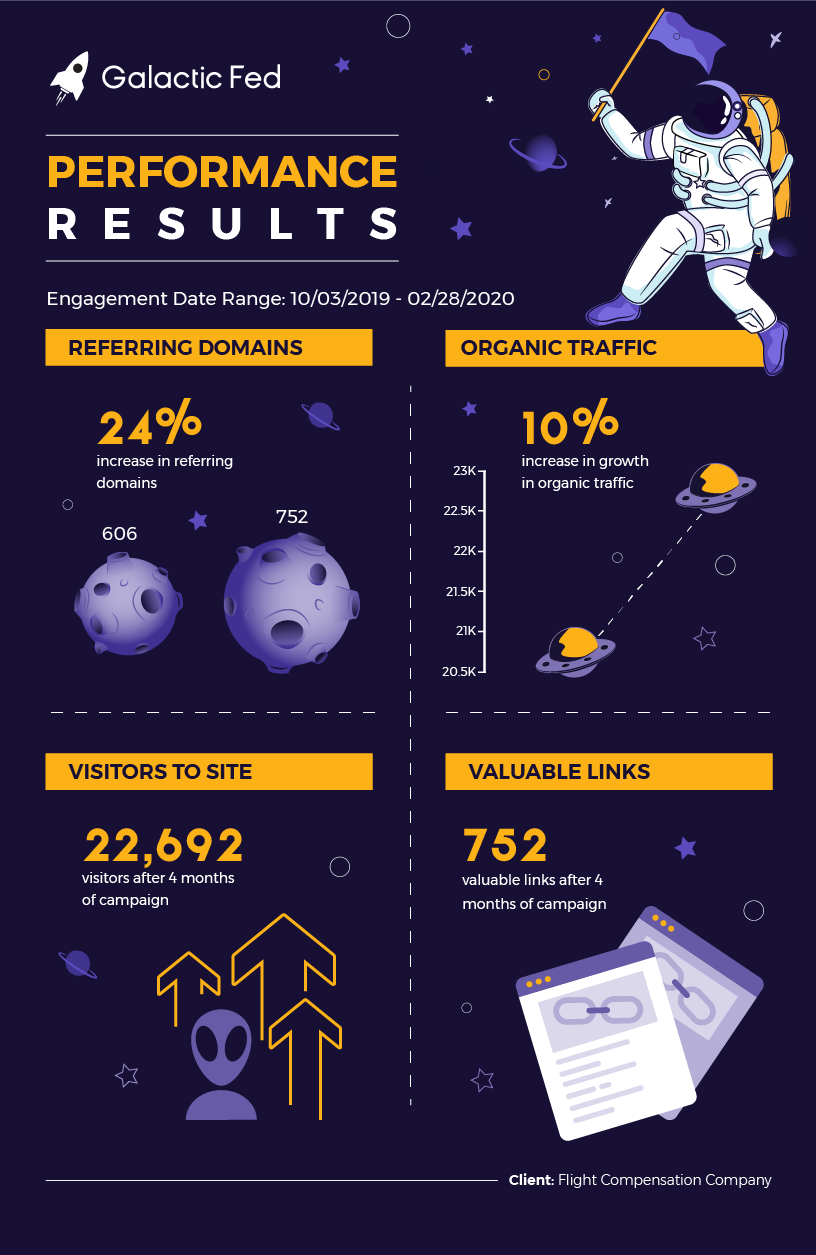 Galactic Fed

PERFORMANCE
RESULTS

Engagement Date Range: 10/03/2019 - 02/28/2020

REFERRING DOMAINS

24%
increase in referring domains

606

752

ORGANIC TRAFFIC

10%
increase in growth in organic traffic

23K
22.5K
22K
21.5K
21K
20.5K

VISITORS TO SITE

22,692
visitors after 4 months of campaign

VALUABLE LINKS

752
valuable links after 4 months of campaign

Client: Flight Compensation Company