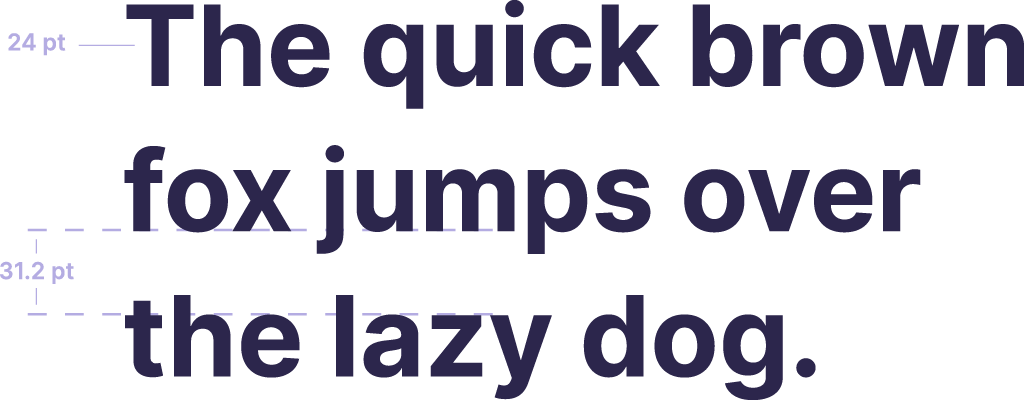 24 pt

The quick brown fox jumps over the lazy dog.

31.2 pt