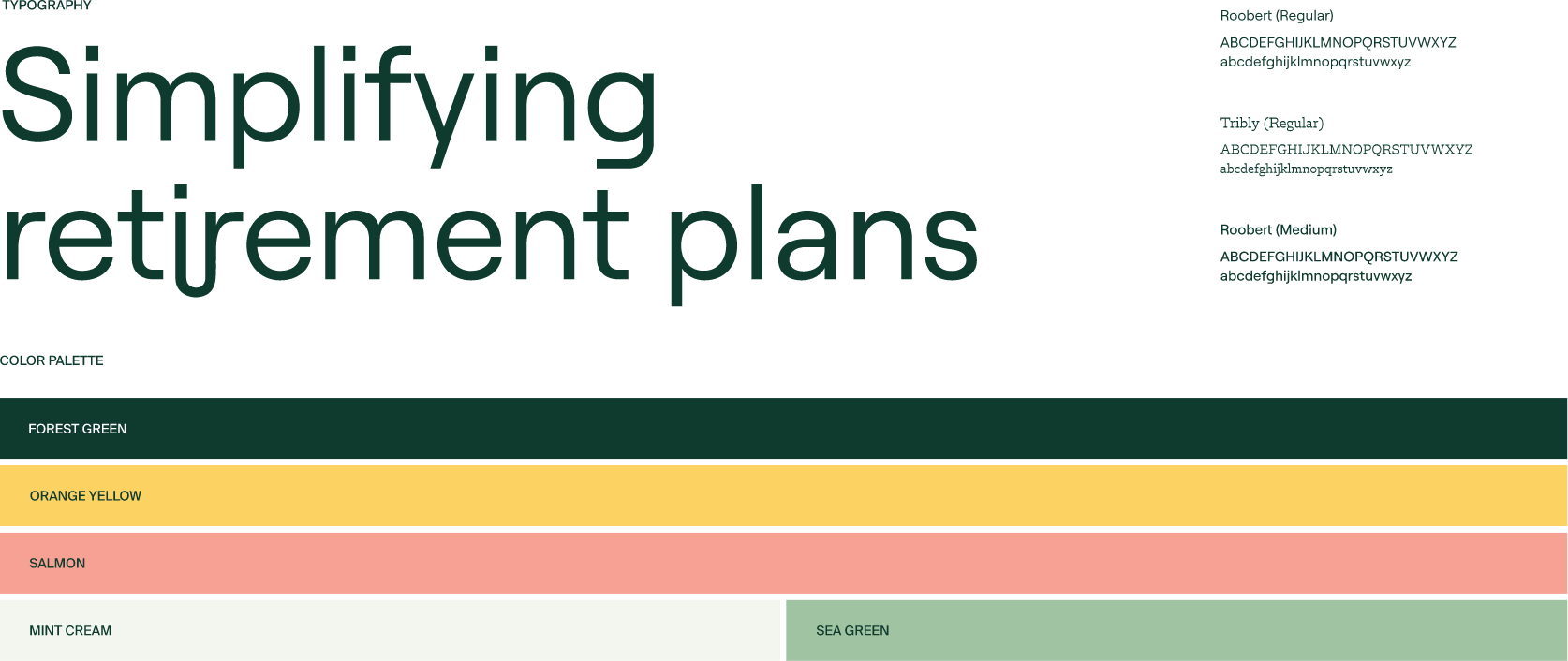 TYPOGRAPHY

Simplifying retirement plans

Roobert (Regular)
ABCDEFGHIJKLMNOPQRSTUVWXYZ
abcdefghijklmnopqrstuvwxyz

Tribly (Regular)
ABCDEFGHIJKLMNOPQRSTUVWXYZ
abcdefghijklmnopqrstuvwxyz

Roobert (Medium)
ABCDEFGHIJKLMNOPQRSTUVWXYZ
abcdefghijklmnopqrstuvwxyz

COLOR PALETTE

FOREST GREEN

ORANGE YELLOW

SALMON

MINT CREAM

SEA GREEN