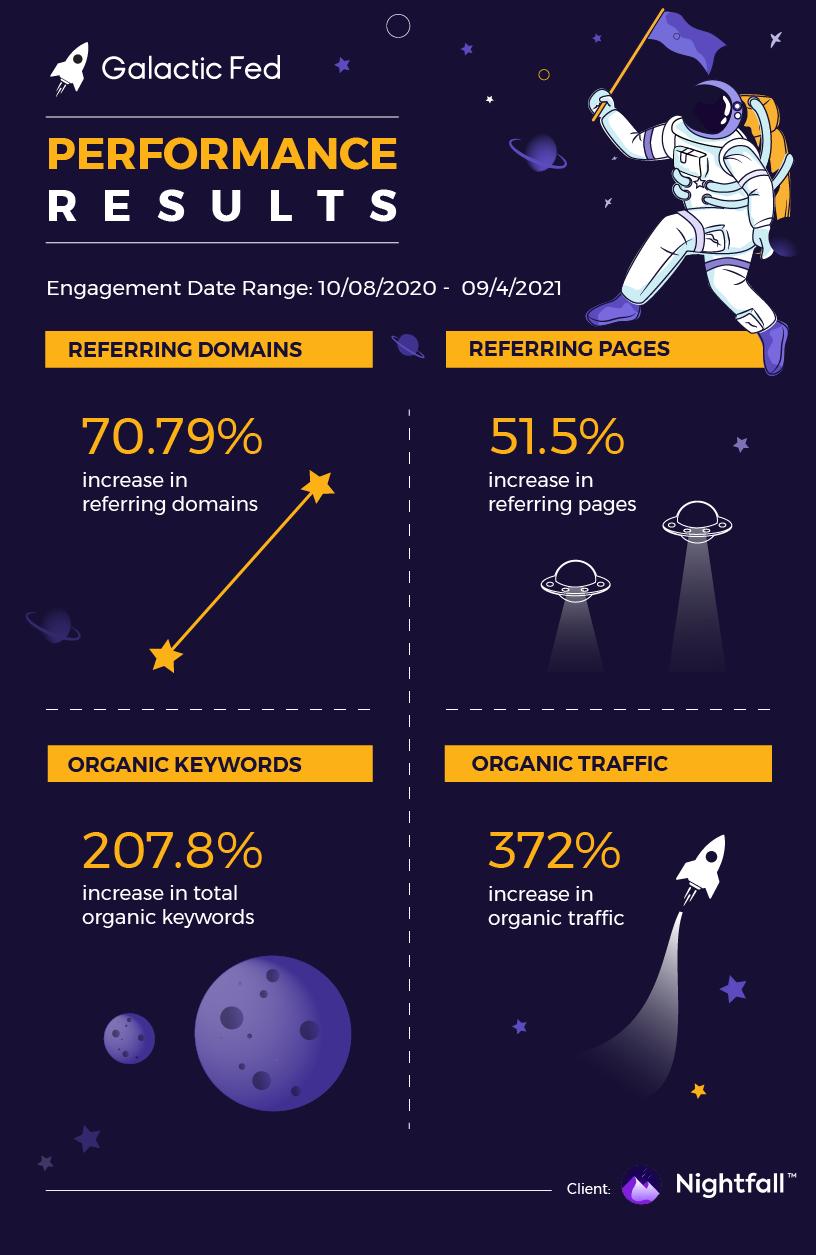 Galactic Fed

PERFORMANCE
RESULTS

Engagement Date Range: 10/08/2020 - 09/4/2021

REFERRING DOMAINS

70.79%
increase in referring domains

REFERRING PAGES

51.5%
increase in referring pages

ORGANIC KEYWORDS

207.8%
increase in total organic keywords

ORGANIC TRAFFIC

372%
increase in organic traffic

Client: Nightfall™