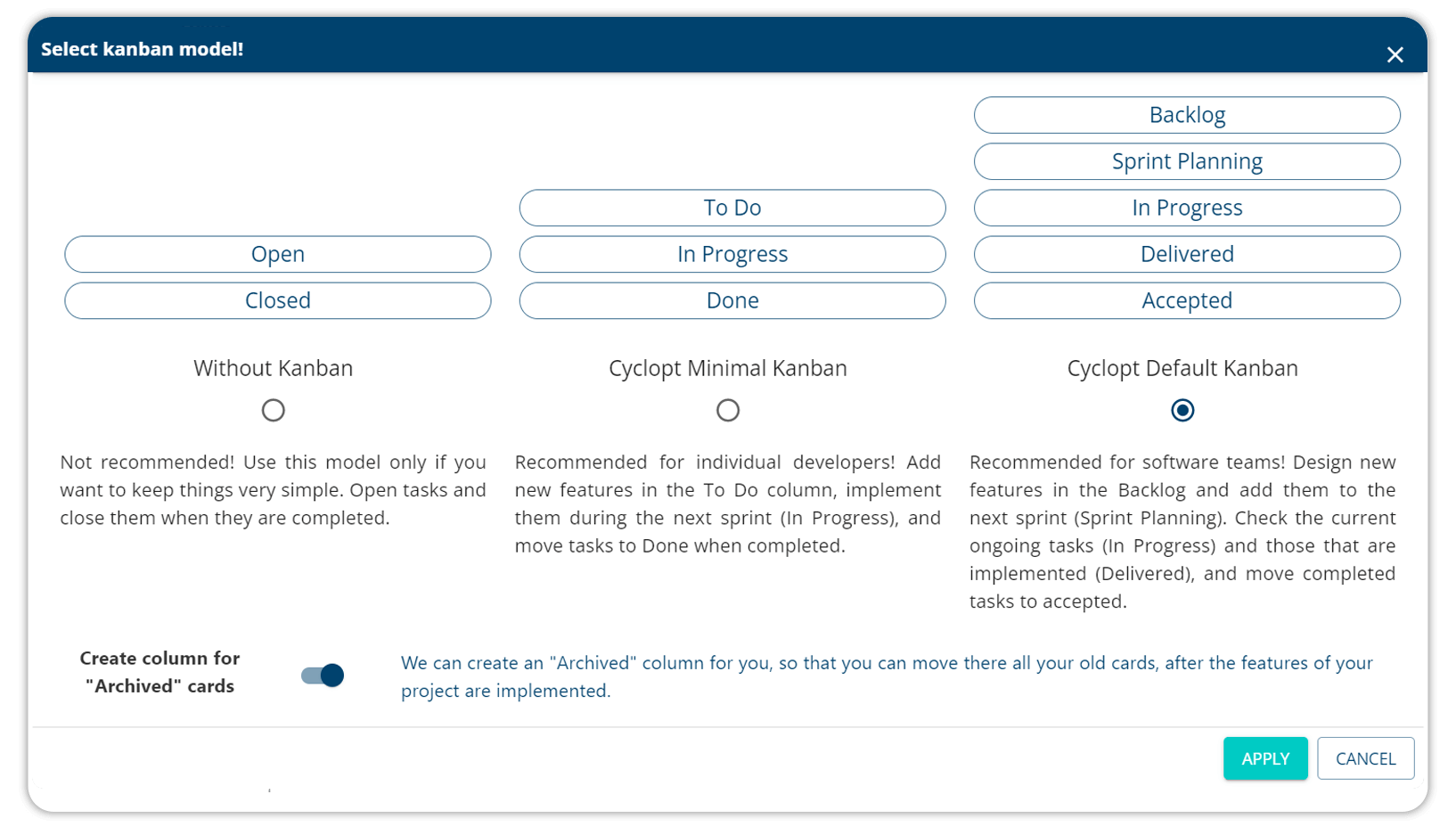 Select kanban model!

×

Open
Closed

Without Kanban

Not recommended! Use this model only if you want to keep things very simple. Open tasks and close them when they are completed.

To Do
In Progress
Done

Cyclopt Minimal Kanban

Recommended for individual developers! Add new features in the To Do column, implement them during the next sprint (In Progress), and move tasks to Done when completed.

Backlog
Sprint Planning
In Progress
Delivered
Accepted

Cyclopt Default Kanban

Recommended for software teams! Design new features in the Backlog and add them to the next sprint (Sprint Planning). Check the current ongoing tasks (In Progress) and those that are implemented (Delivered), and move completed tasks to accepted.

Create column for "Archived" cards

We can create an "Archived" column for you, so that you can move there all your old cards, after the features of your project are implemented.

APPLY CANCEL