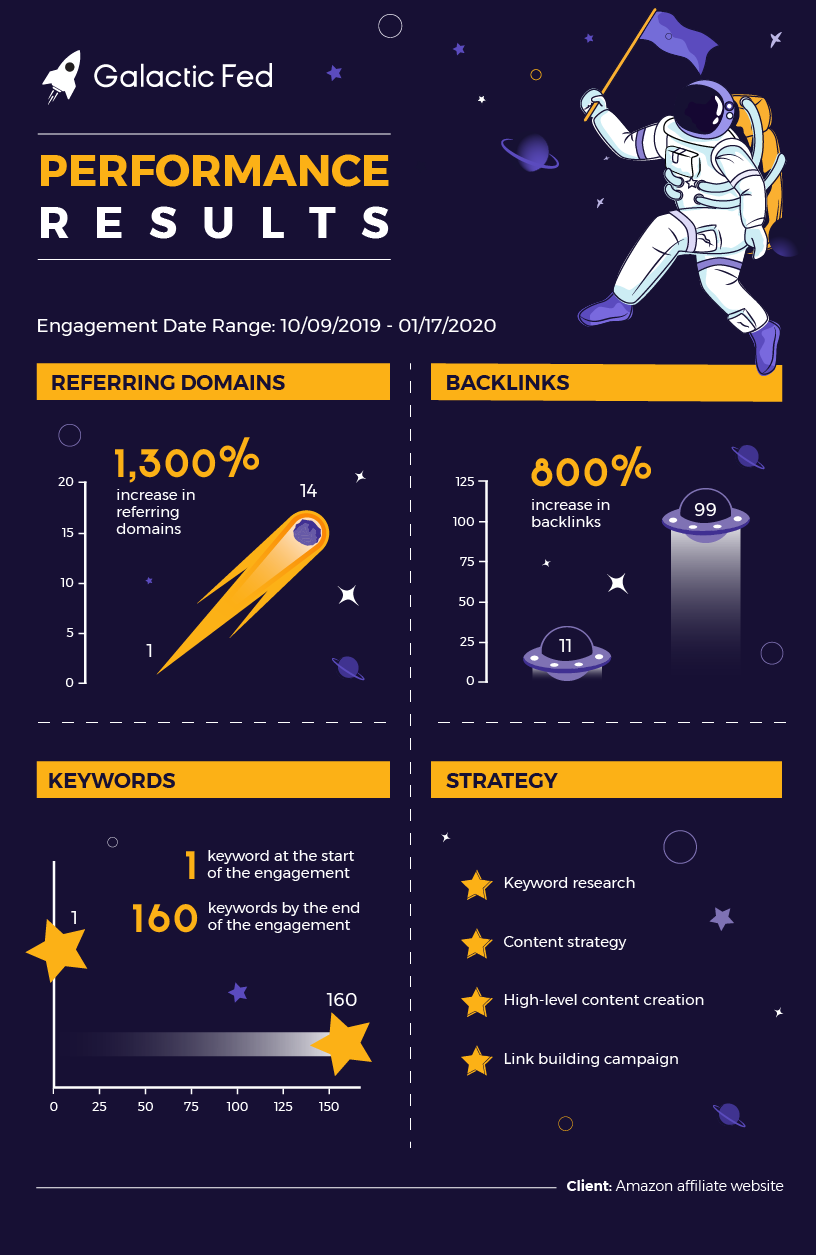 Galactic Fed

PERFORMANCE
RESULTS

Engagement Date Range: 10/09/2019 - 01/17/2020

REFERRING DOMAINS

1,300%
increase in referring domains

20
15
10
5
0

14
1

BACKLINKS

800%
increase in backlinks

125
100
75
50
25
0

99
11

KEYWORDS

1 keyword at the start of the engagement
160 keywords by the end of the engagement

1
160

0 25 50 75 100 125 150

STRATEGY

Keyword research
Content strategy
High-level content creation
Link building campaign

Client: Amazon affiliate website