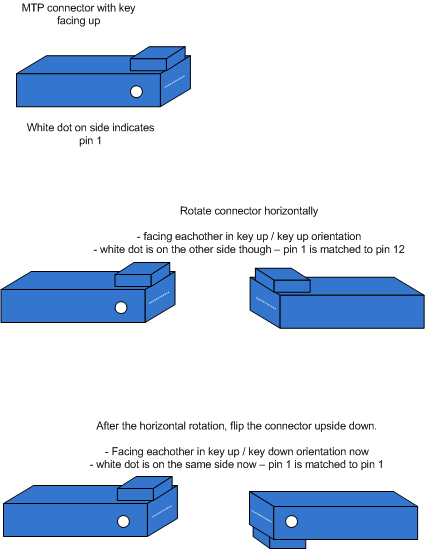 MTP connector with key facing up

White dot on side indicates pin 1

Rotate connector horizontally

- facing eachother in key up / key up orientation
- white dot is on the other side though – pin 1 is matched to pin 12

After the horizontal rotation, flip the connector upside down.

- Facing eachother in key up / key down orientation now
- white dot is on the same side now – pin 1 is matched to pin 1