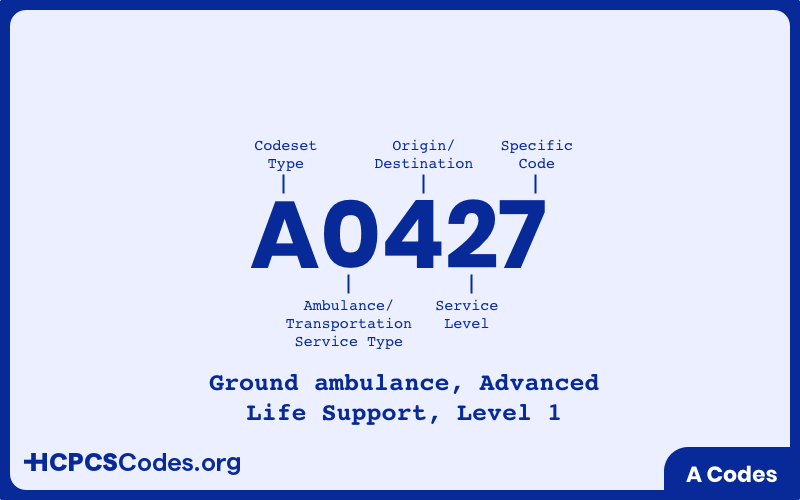 Codeset Type

Origin/ Destination

Specific Code

A0427

Ambulance/ Transportation Service Type

Service Level

Ground ambulance, Advanced Life Support, Level 1

HCPCSCodes.org

A Codes