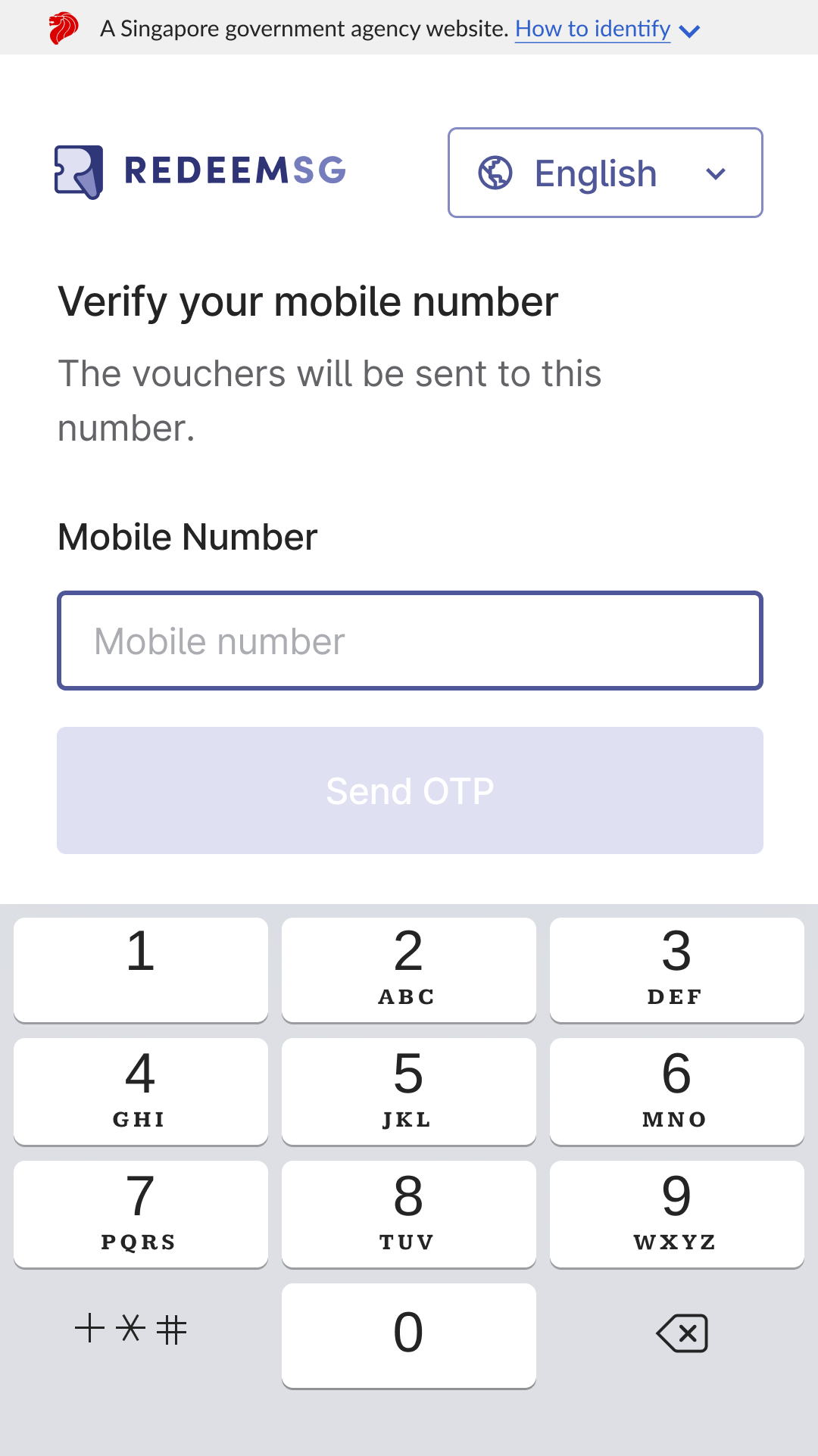 A Singapore government agency website. How to identify

REDEEMSG

English

Verify your mobile number

The vouchers will be sent to this number.

Mobile Number

Mobile number

Send OTP

1

2
ABC

3
DEF

4
GHI

5
JKL

6
MNO

7
PQRS

8
TUV

9
WXYZ

+ * #

0